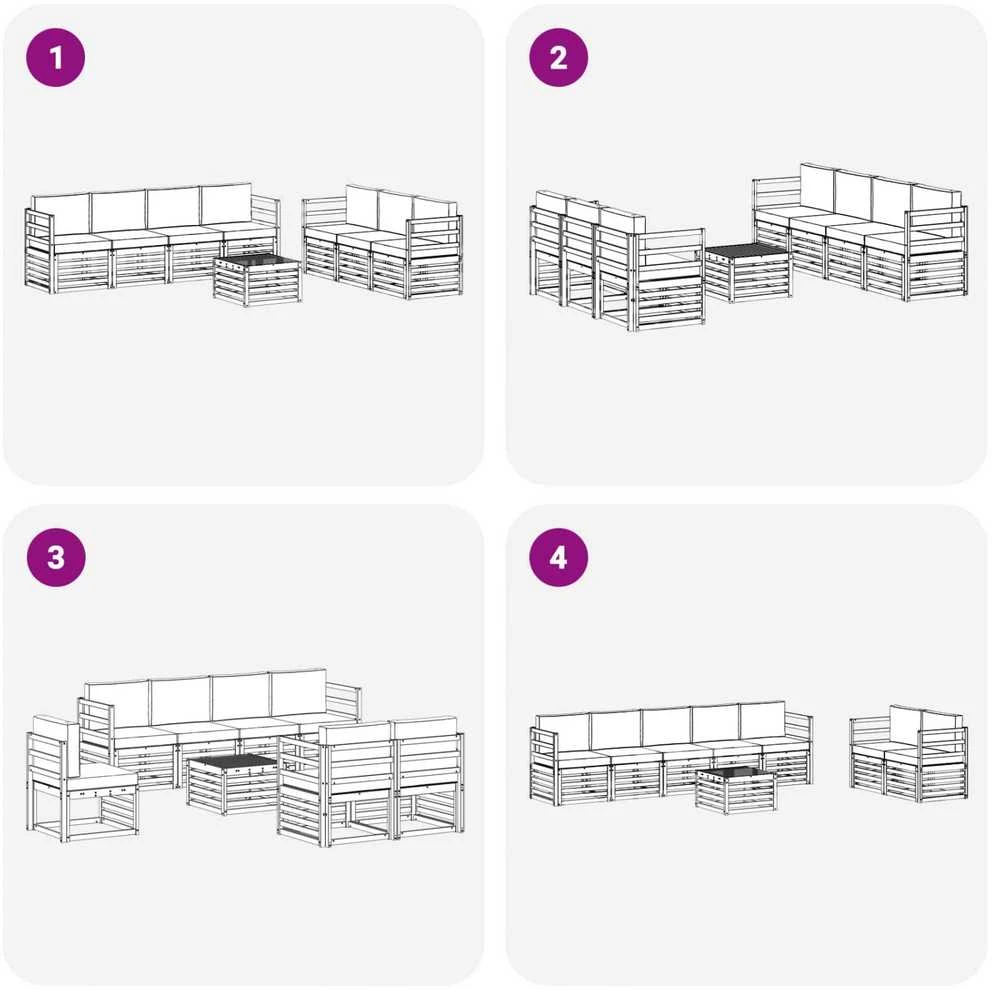 1

2

3

4