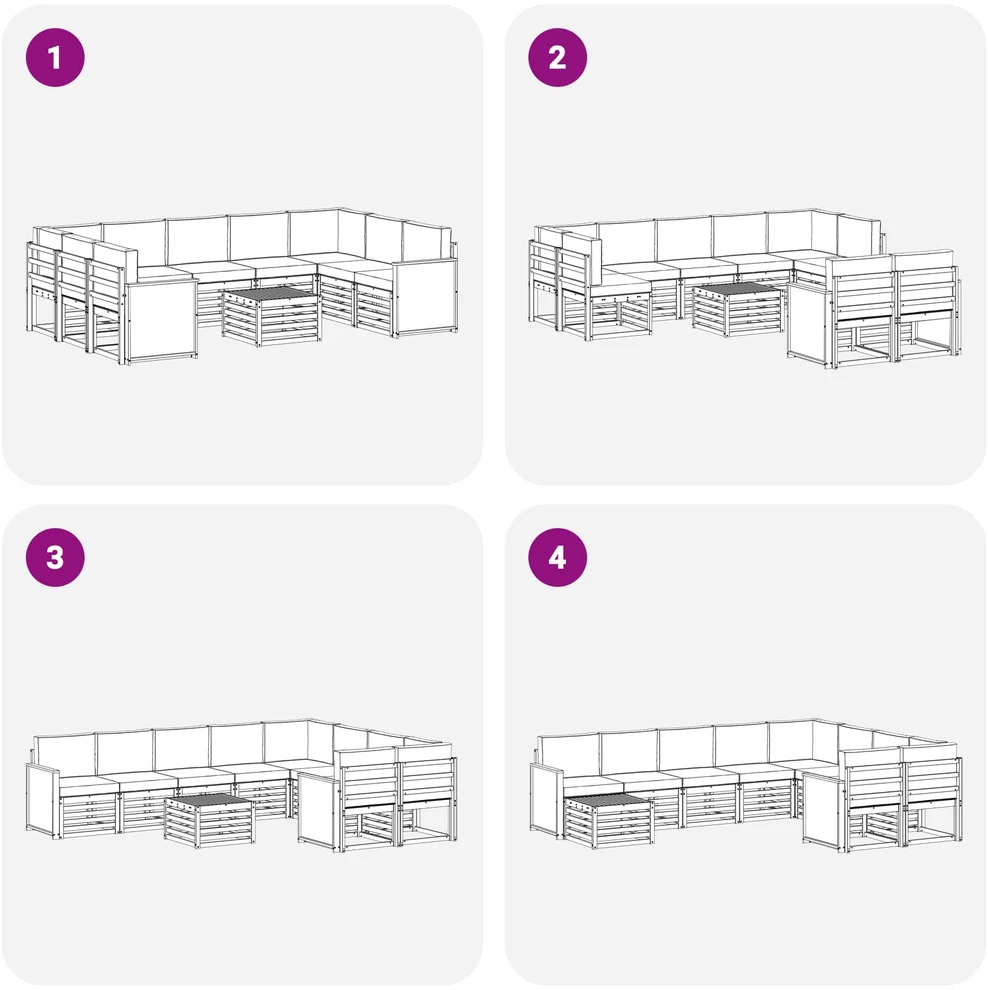 1

2

3

4