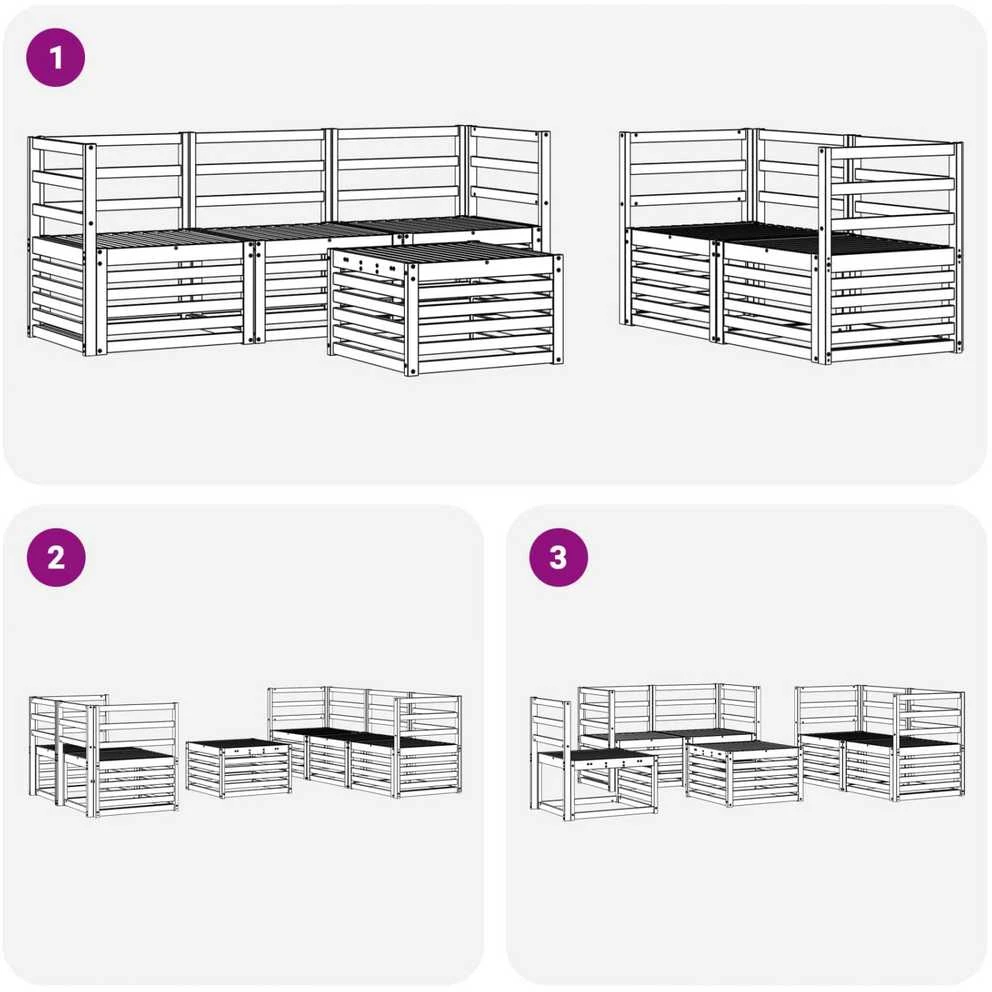 1

2

3