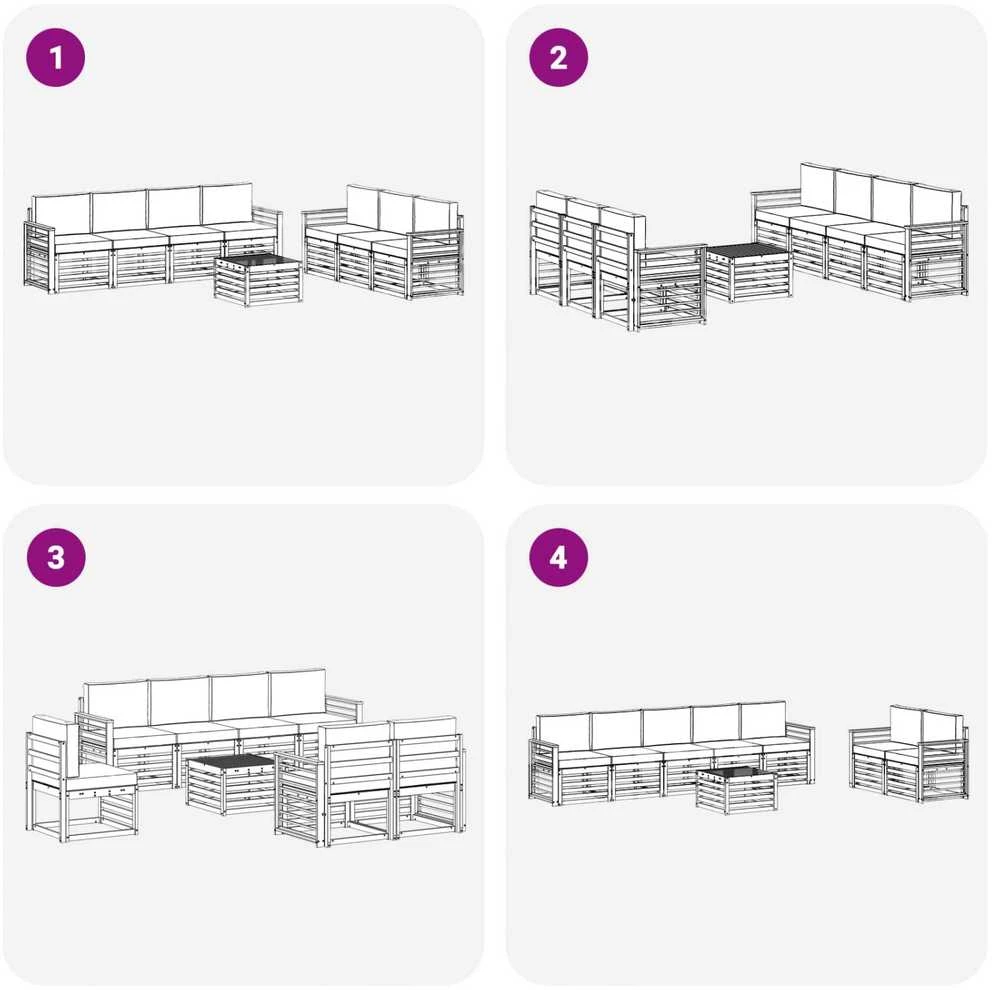 1

2

3

4