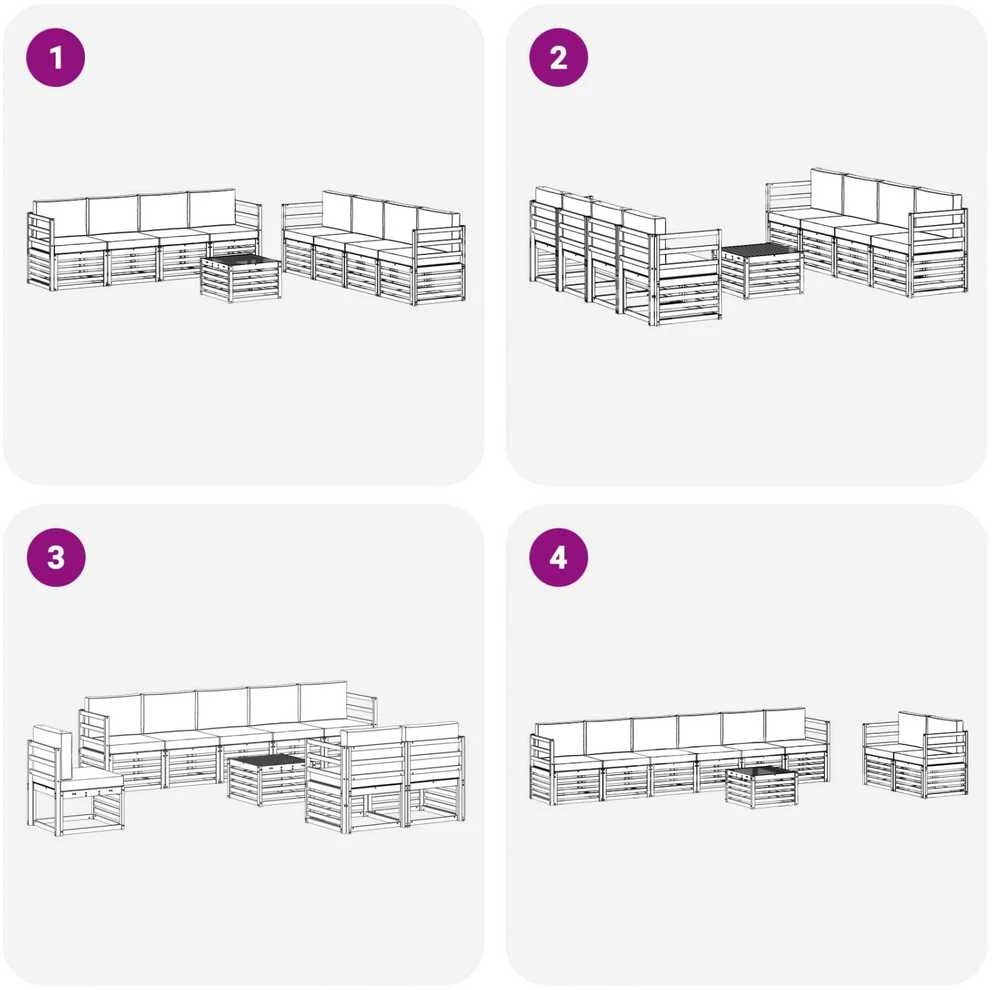 1

2

3

4