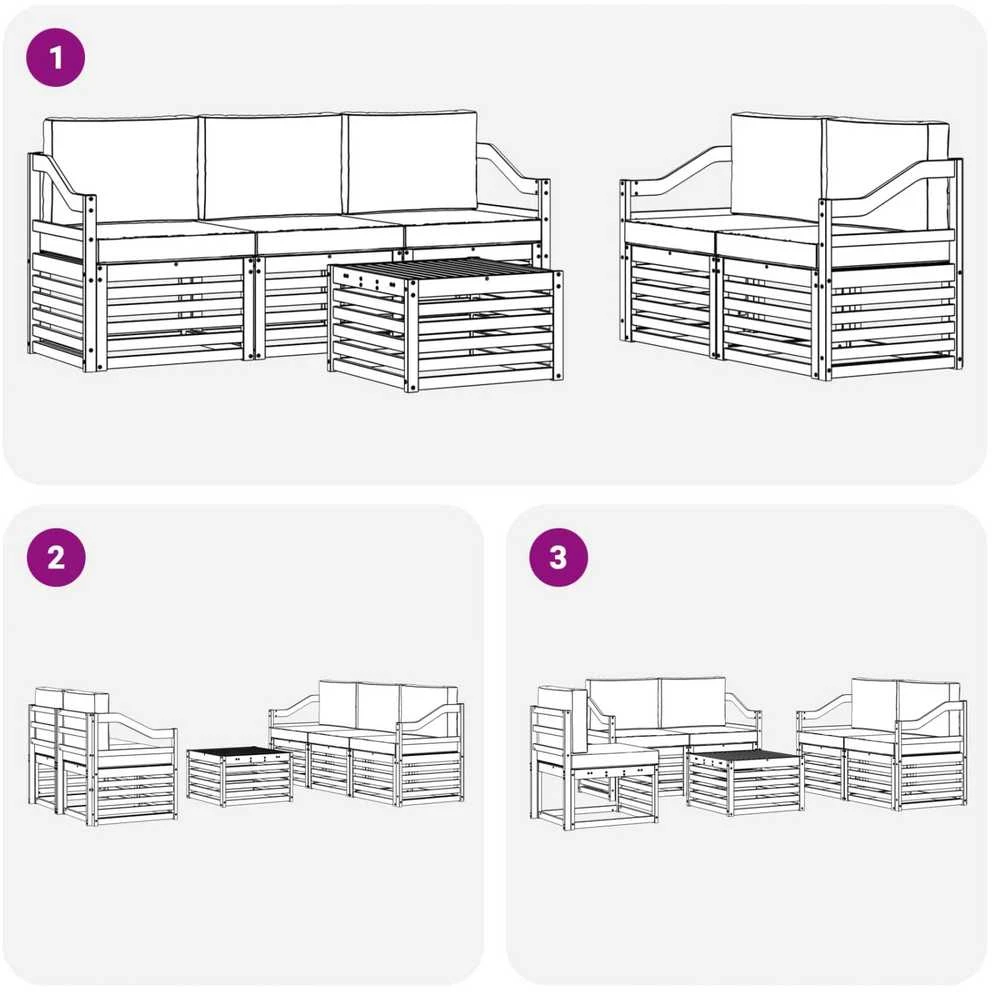 1

2

3