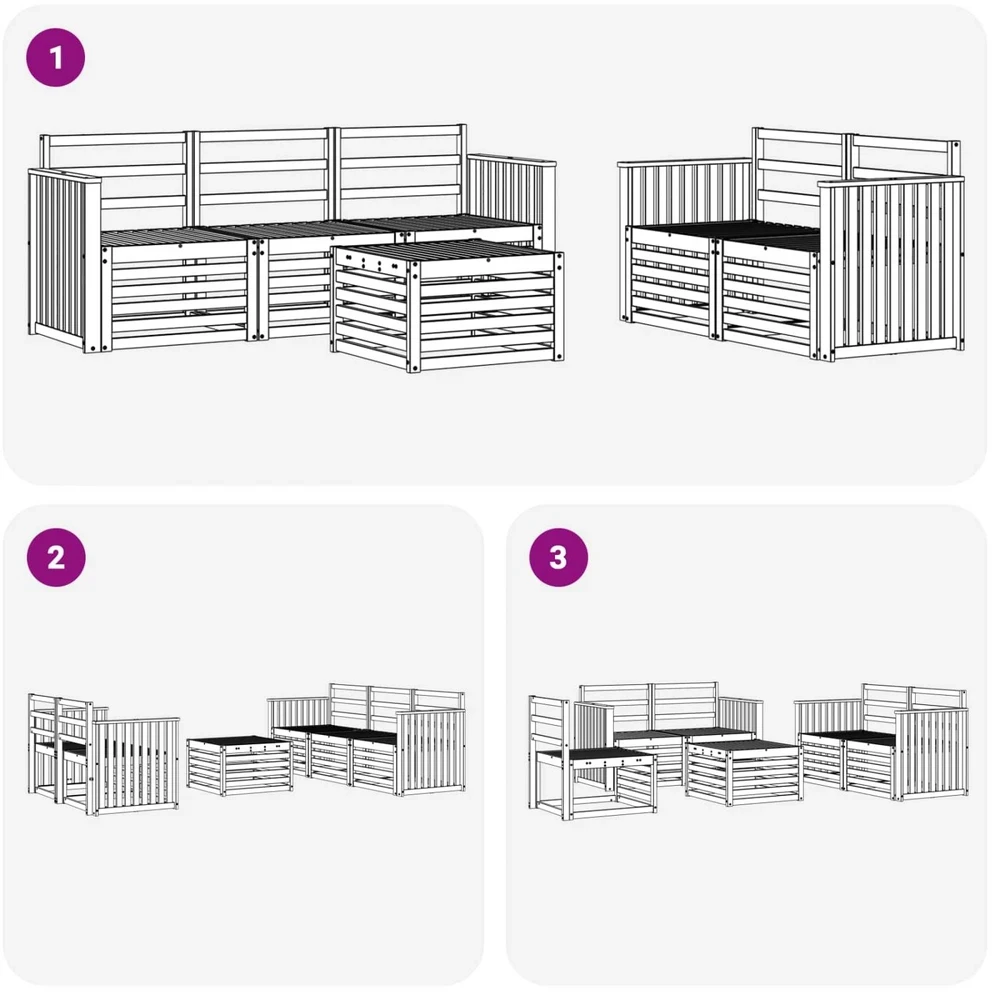 1

2

3