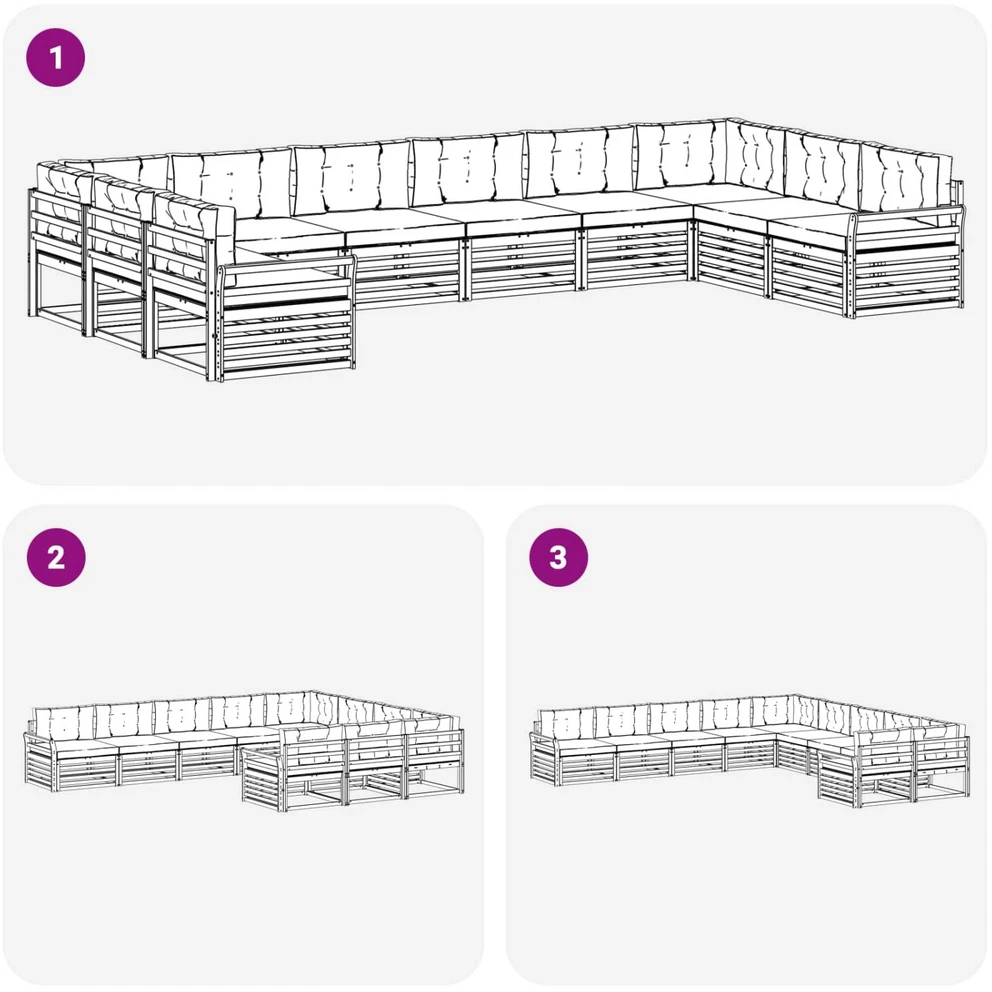 1

2

3