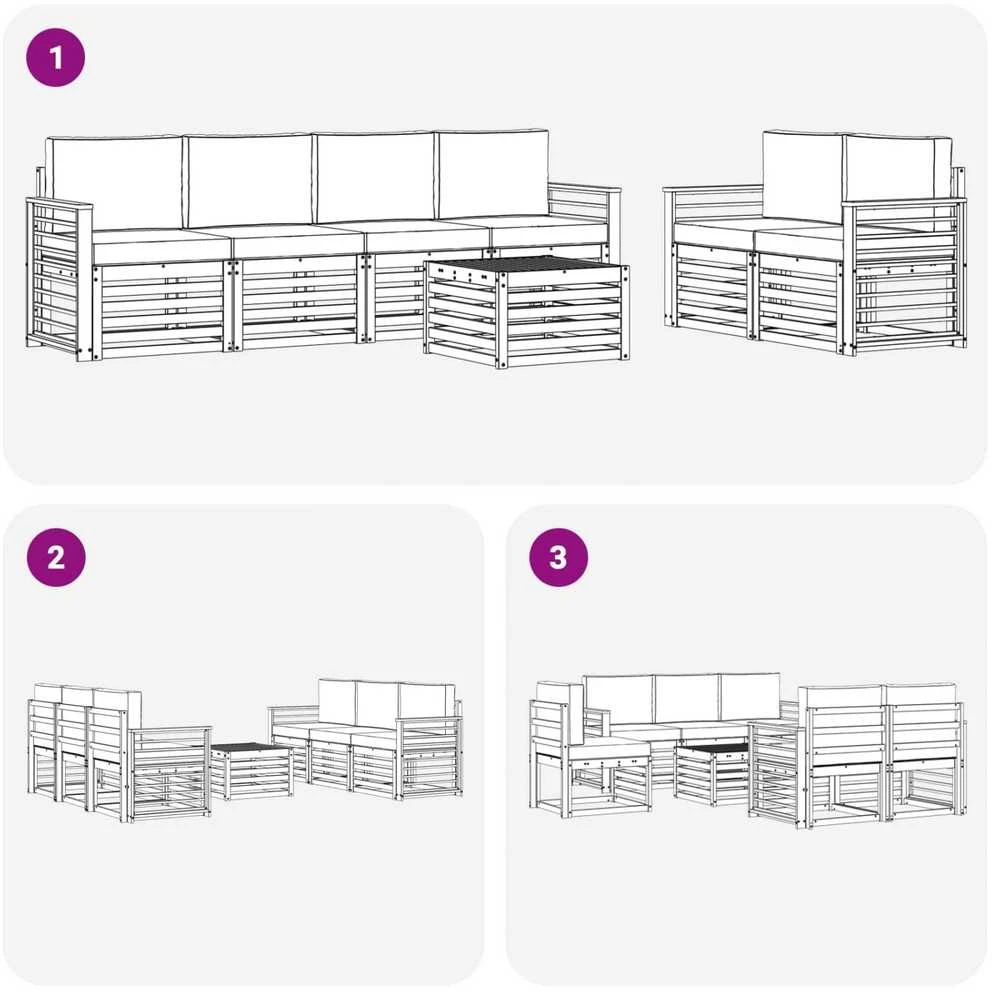 1

2

3