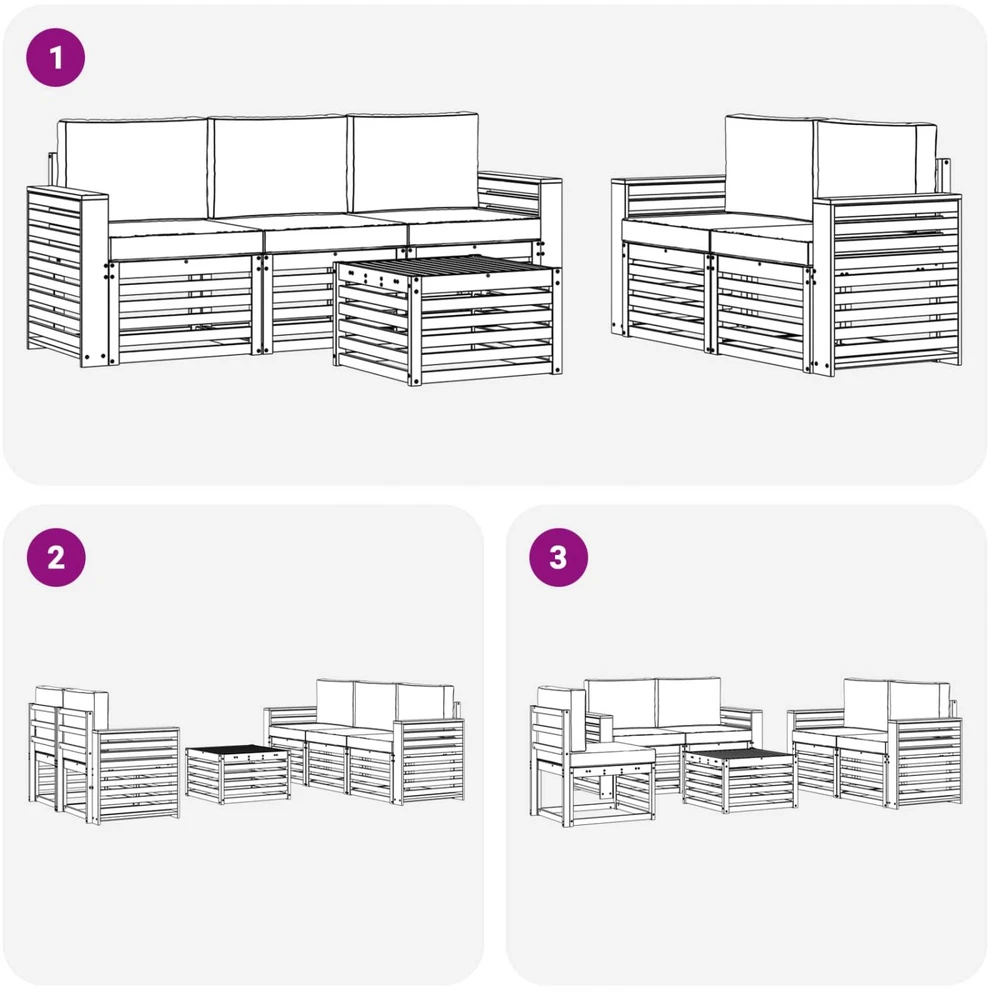 1

2

3