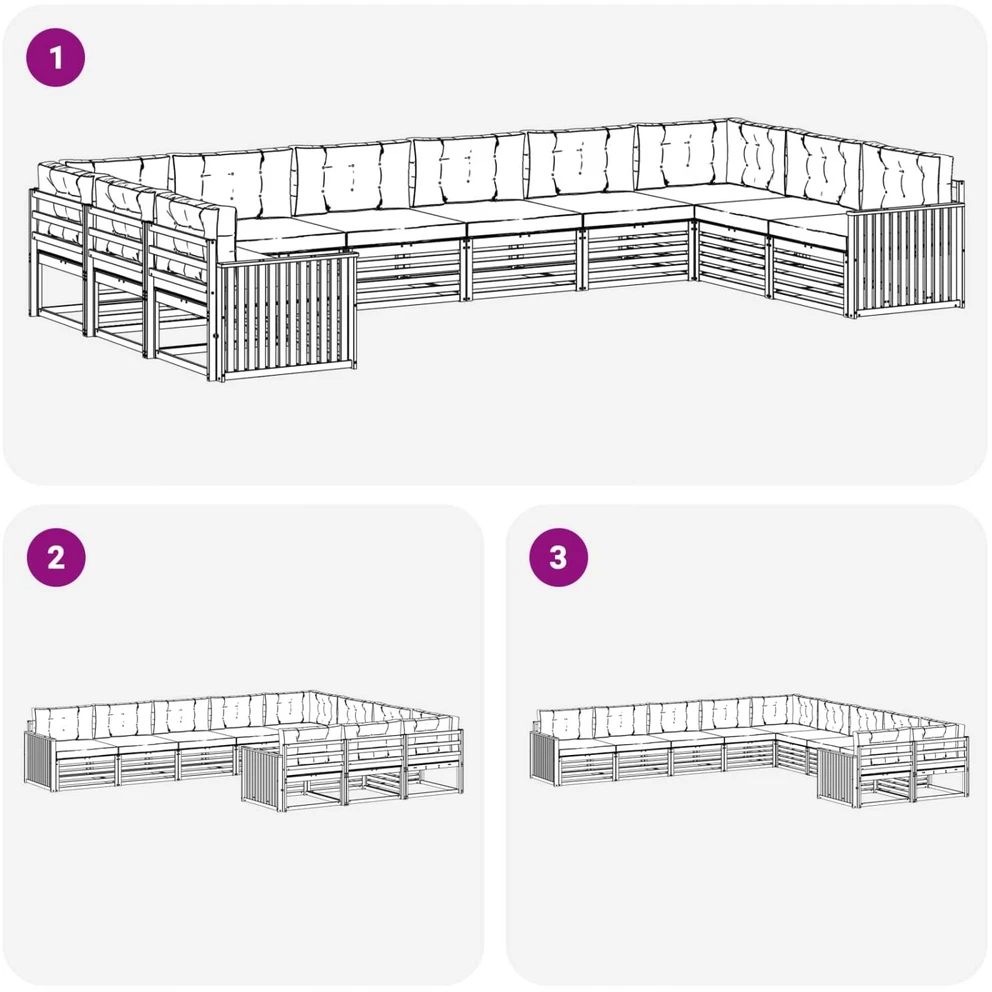 1

2

3