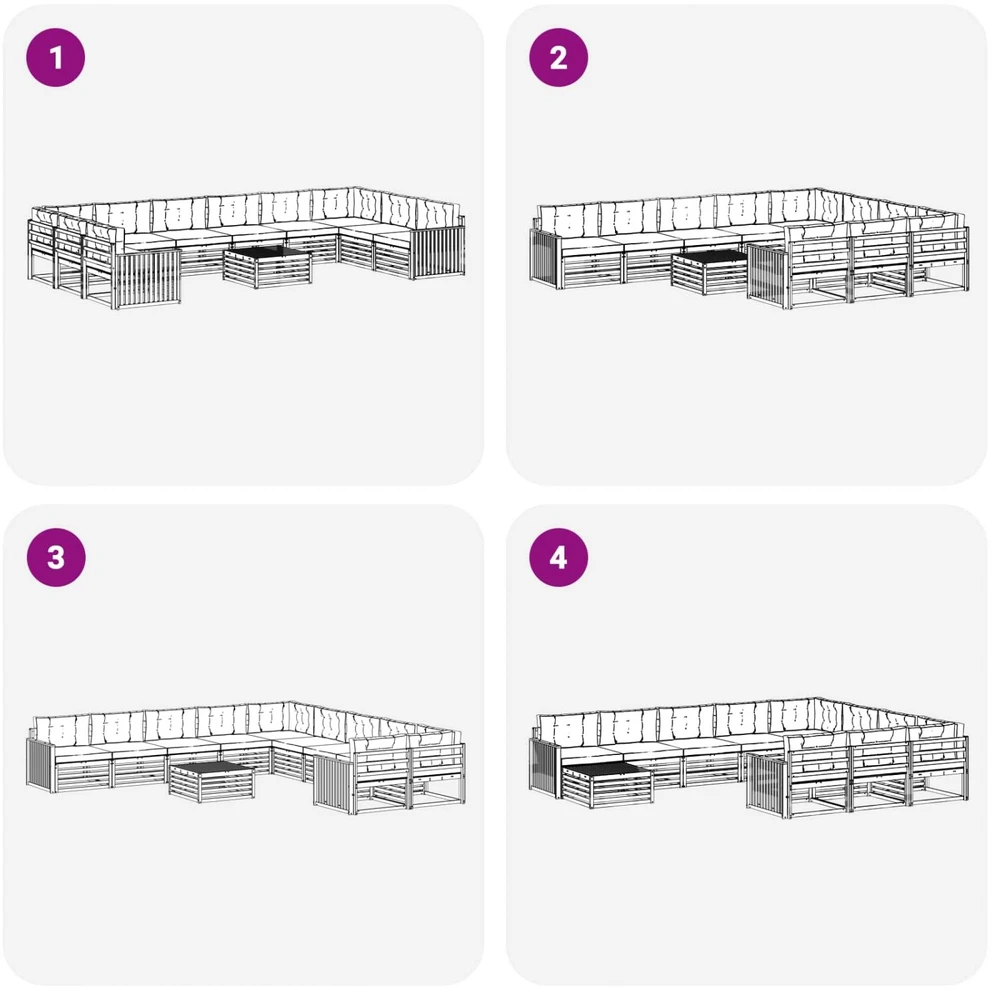 1

2

3

4