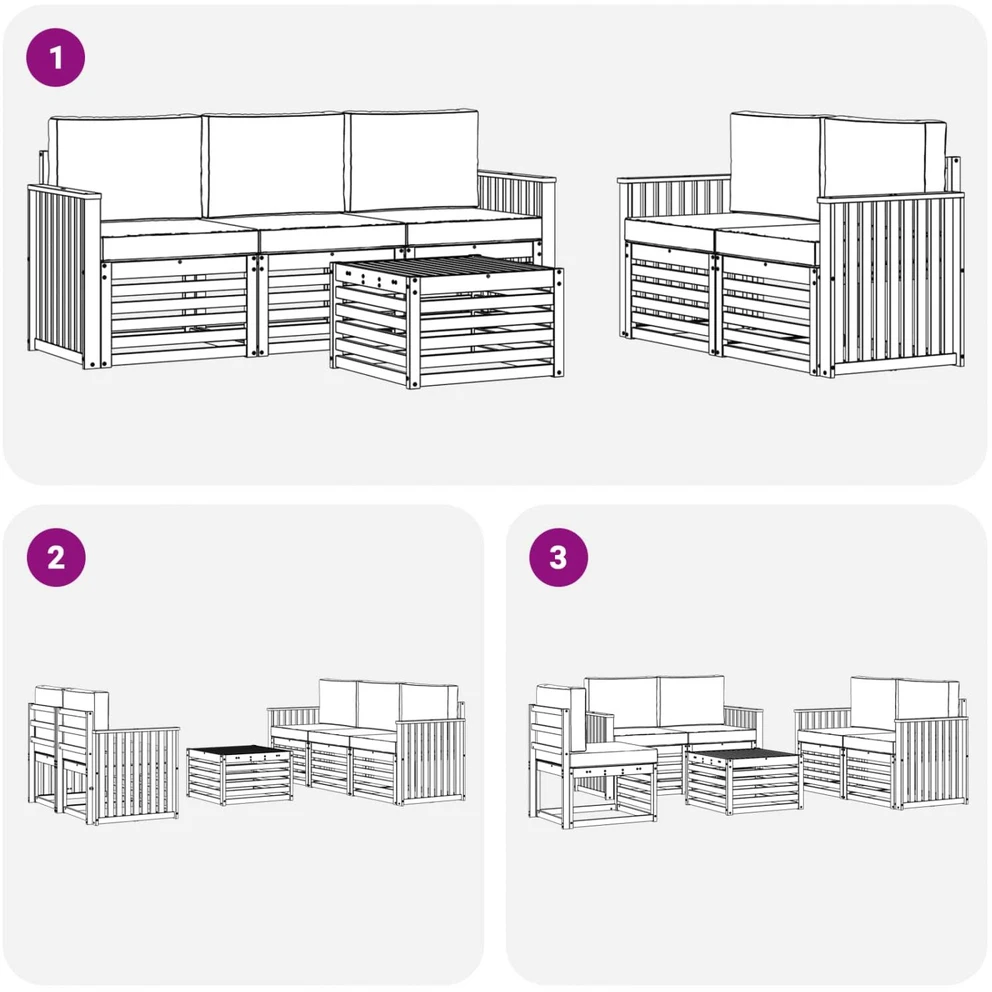 1

2

3