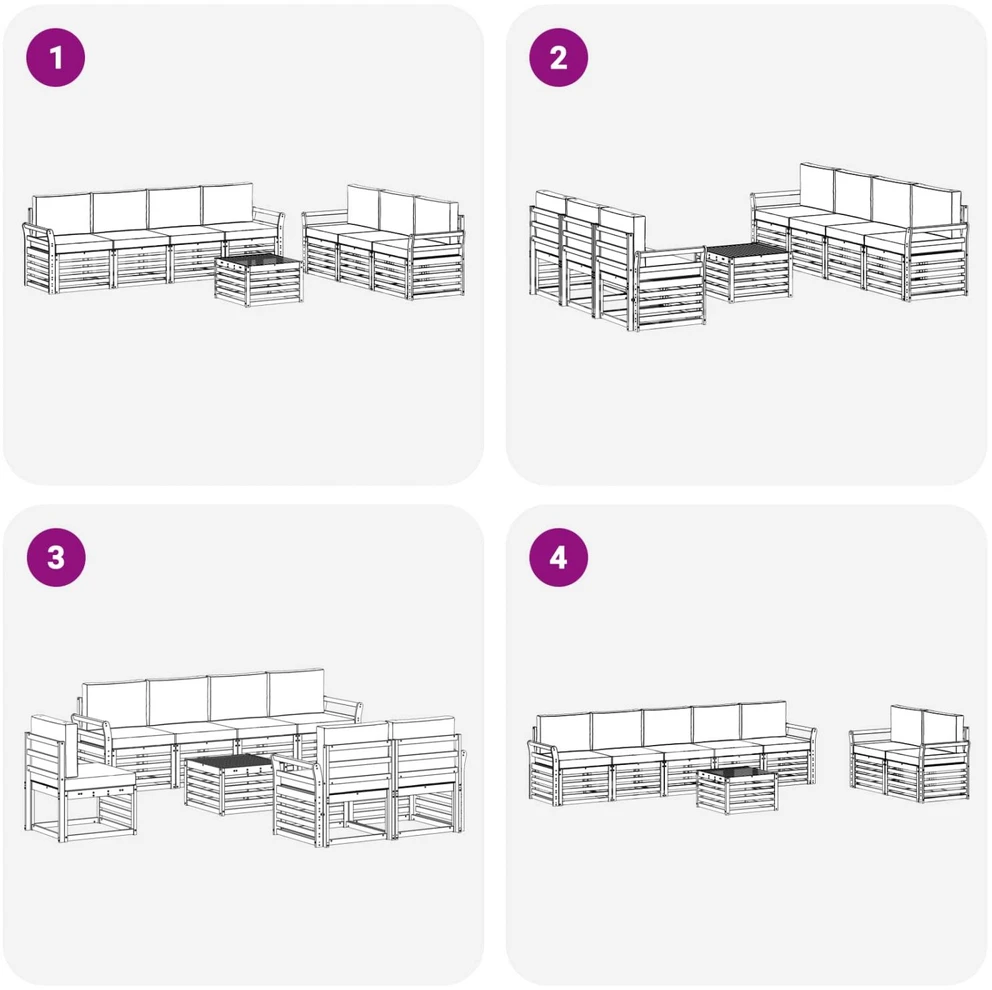 1

2

3

4