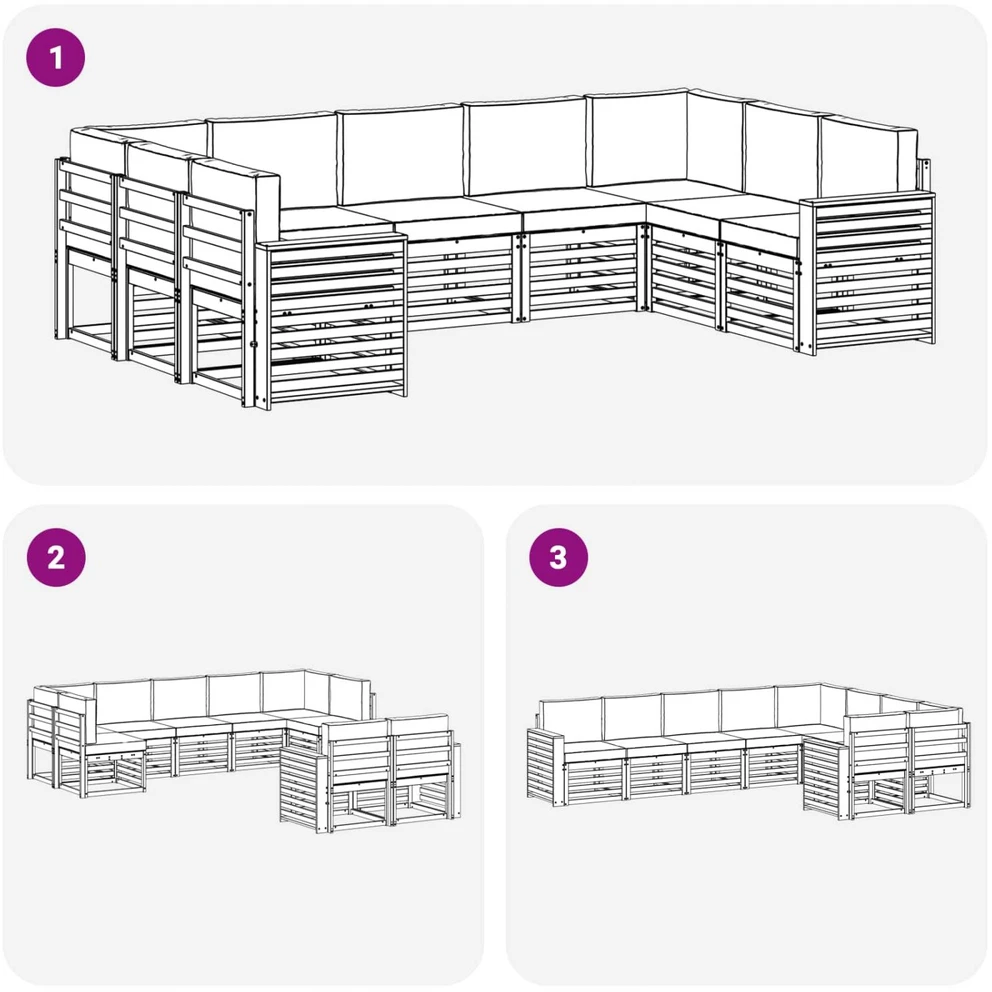 1

2

3