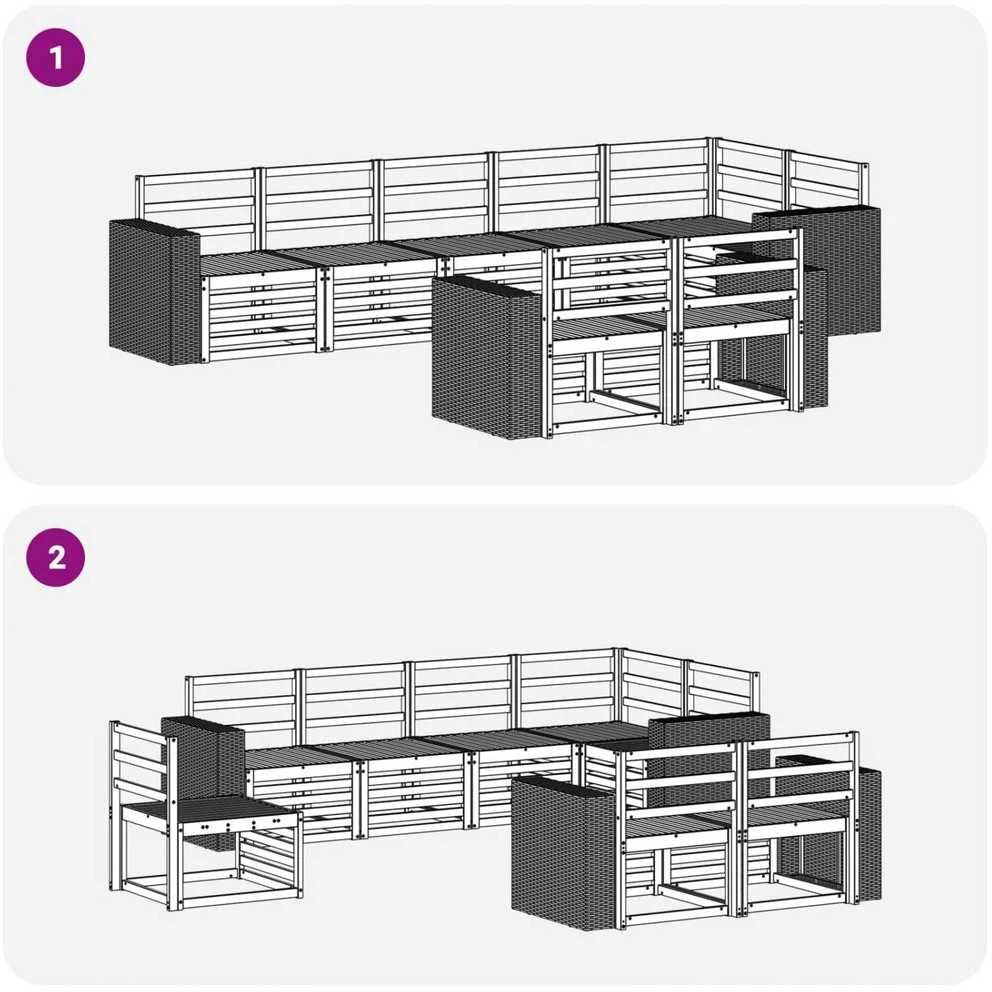 1

2