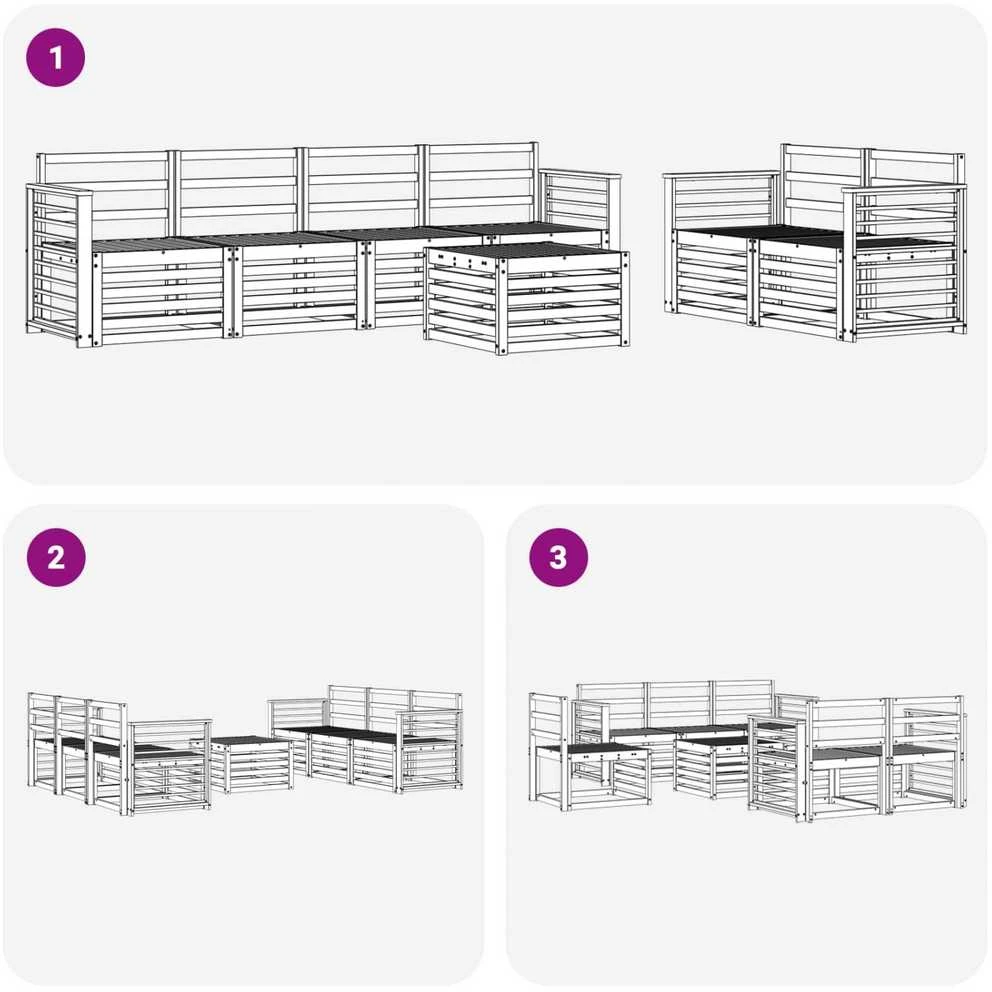 1

2

3