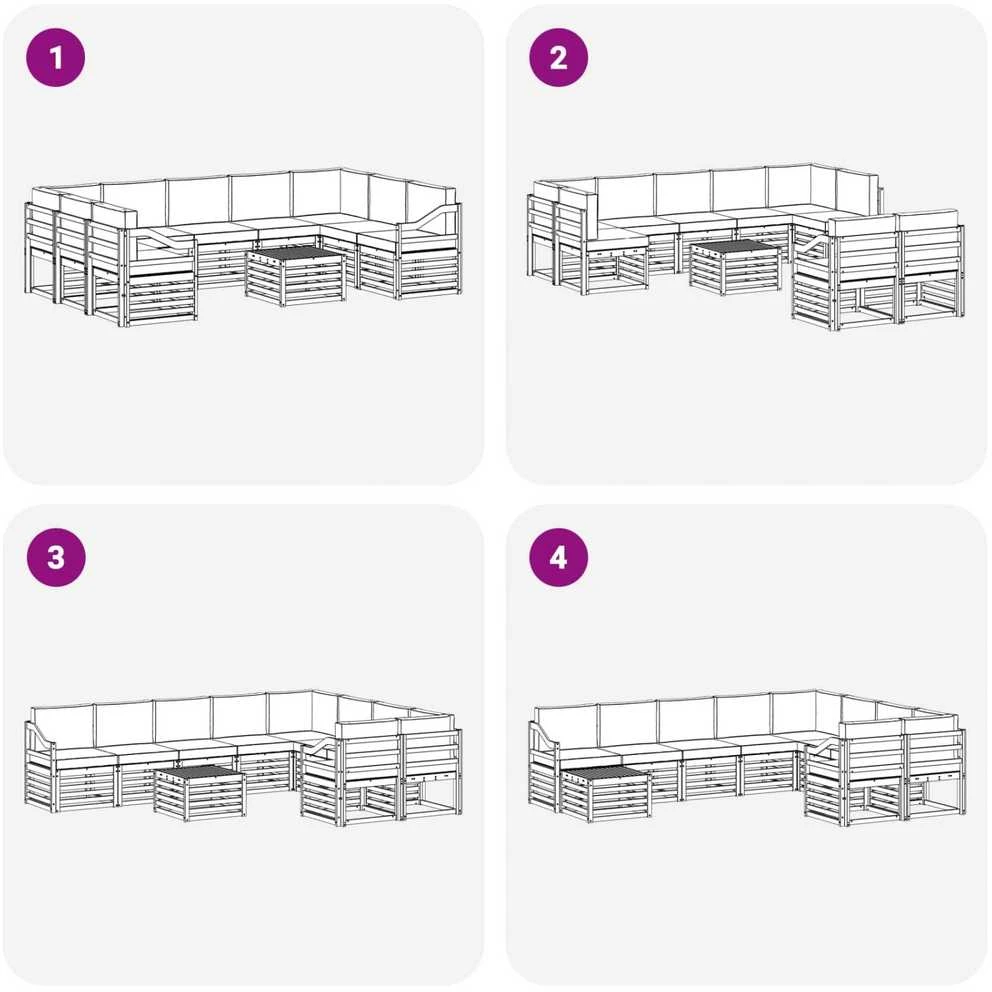 1

2

3

4