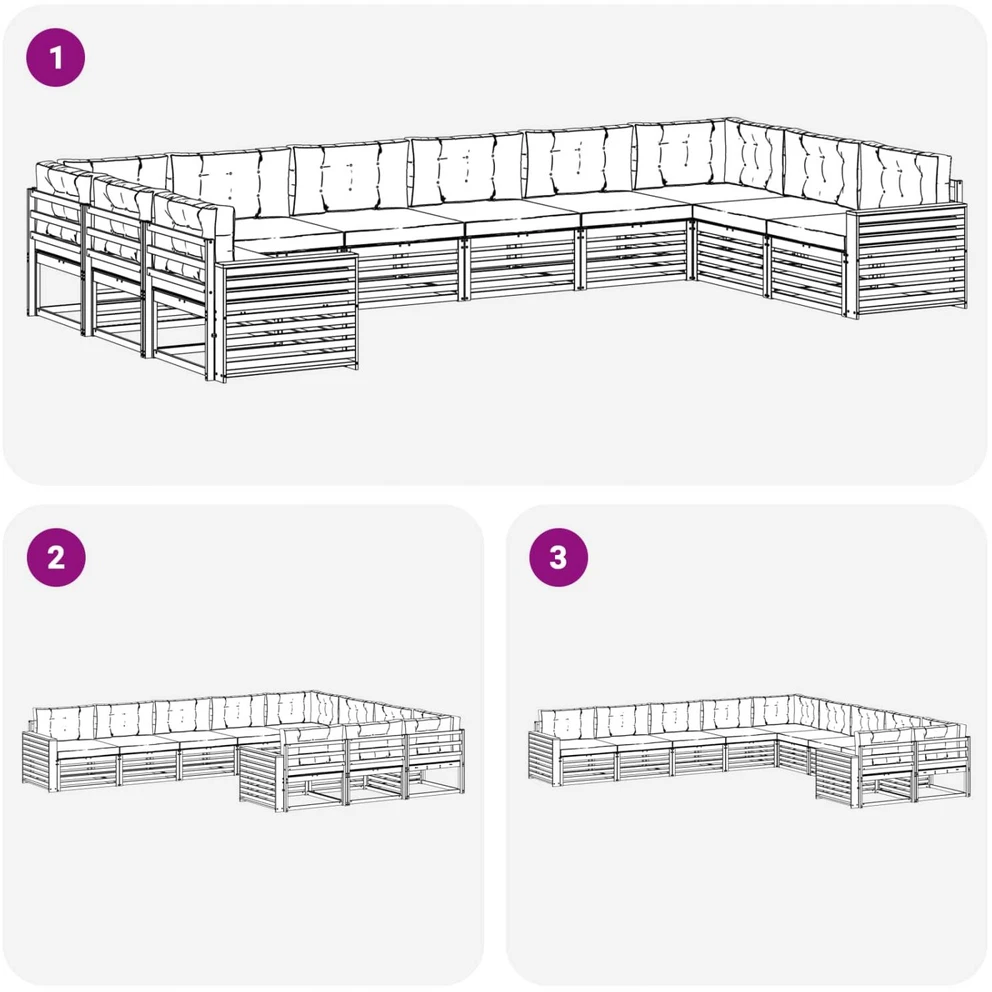 1

2

3