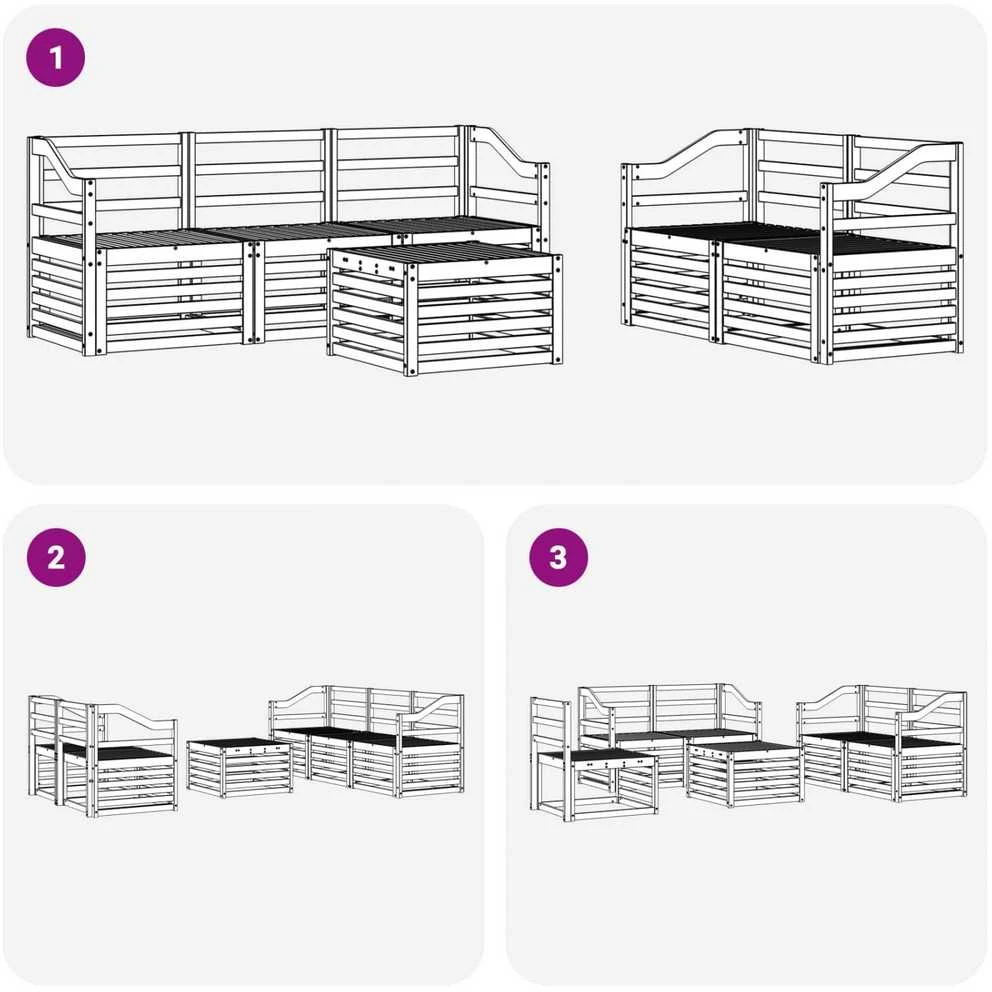 1

2

3