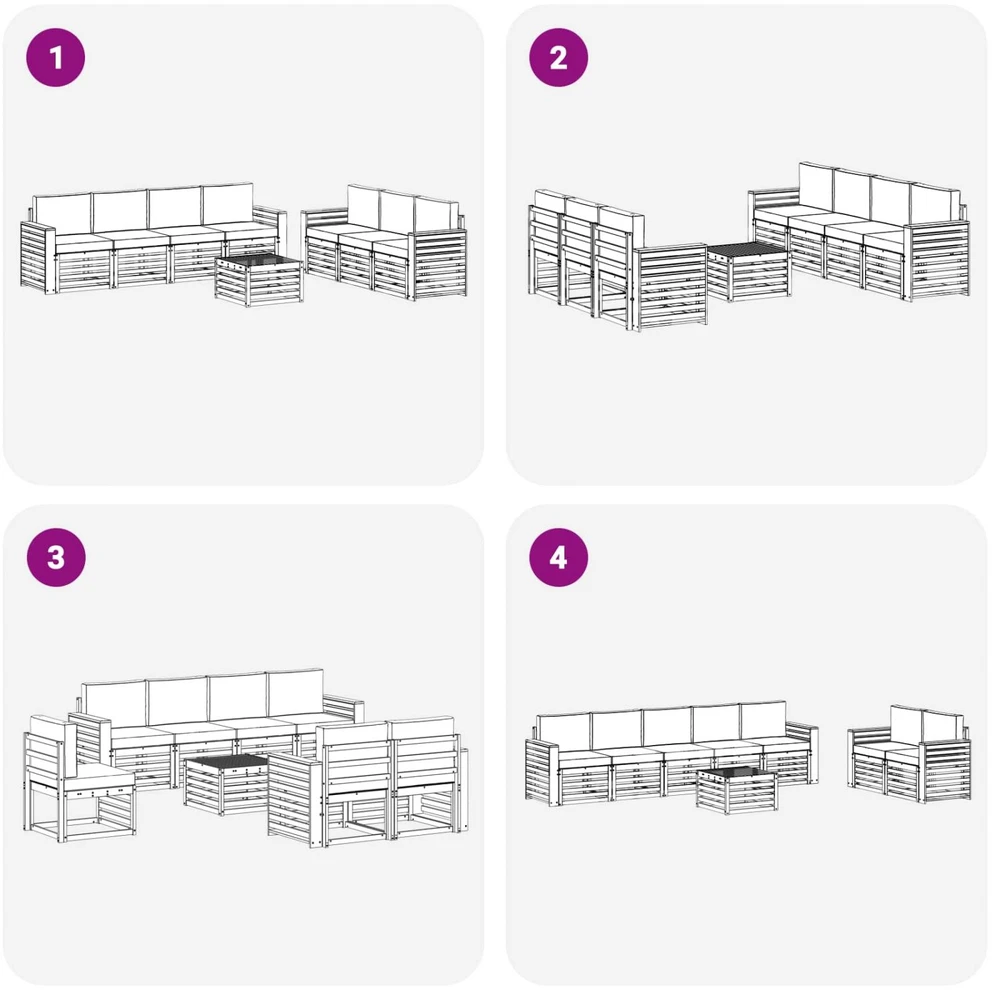 1

2

3

4