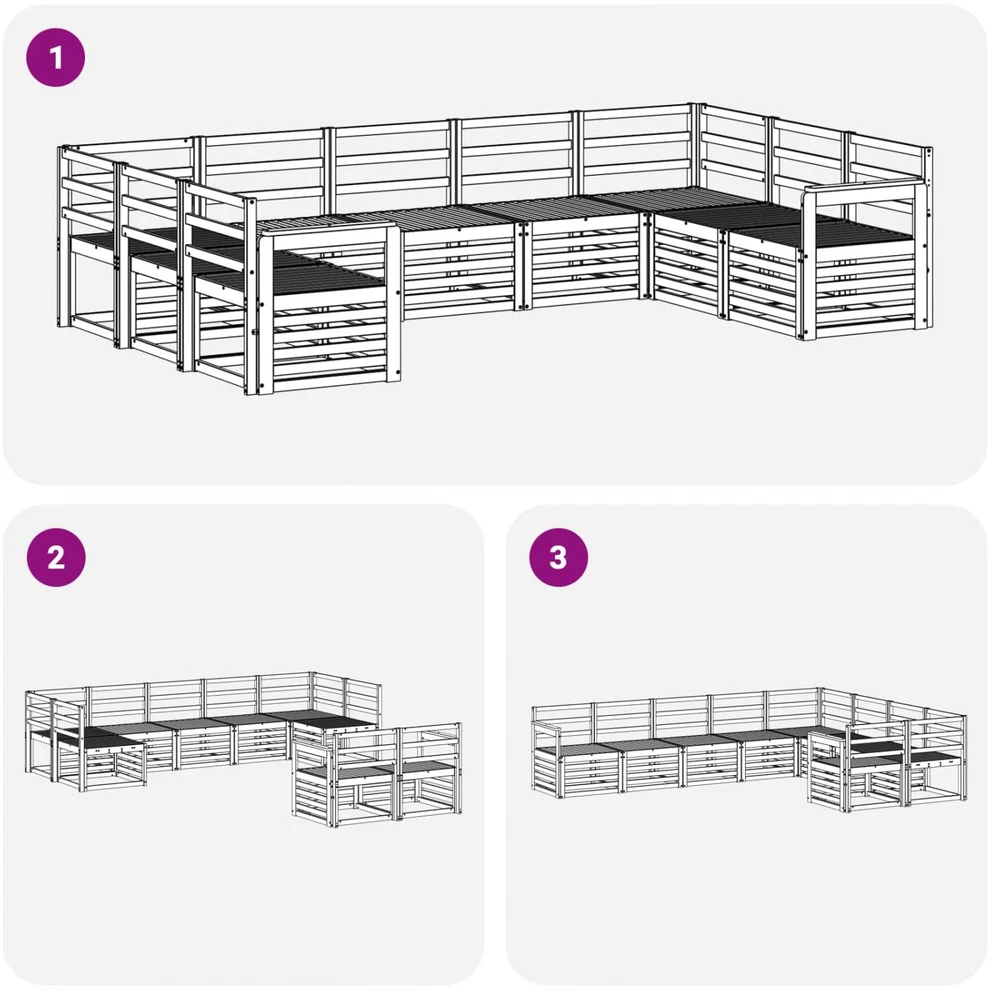 1

2

3