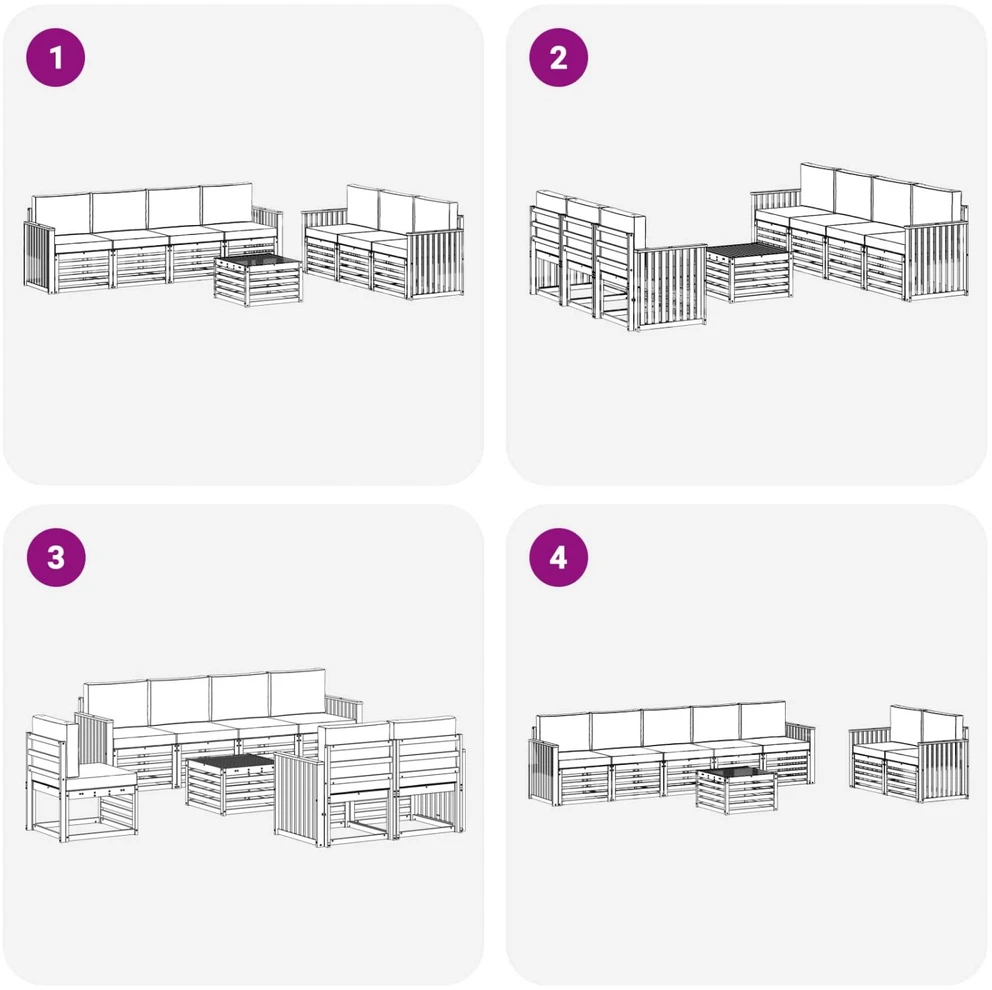 1

2

3

4