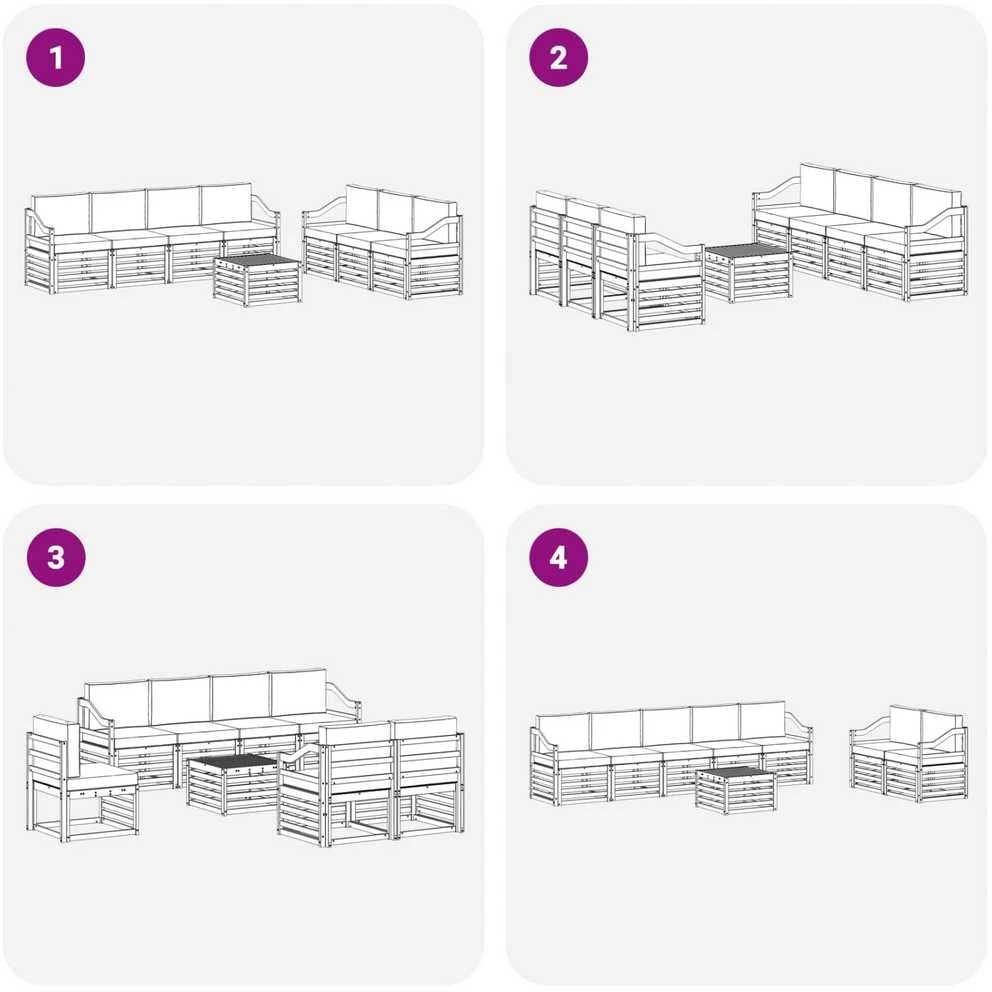 1

2

3

4