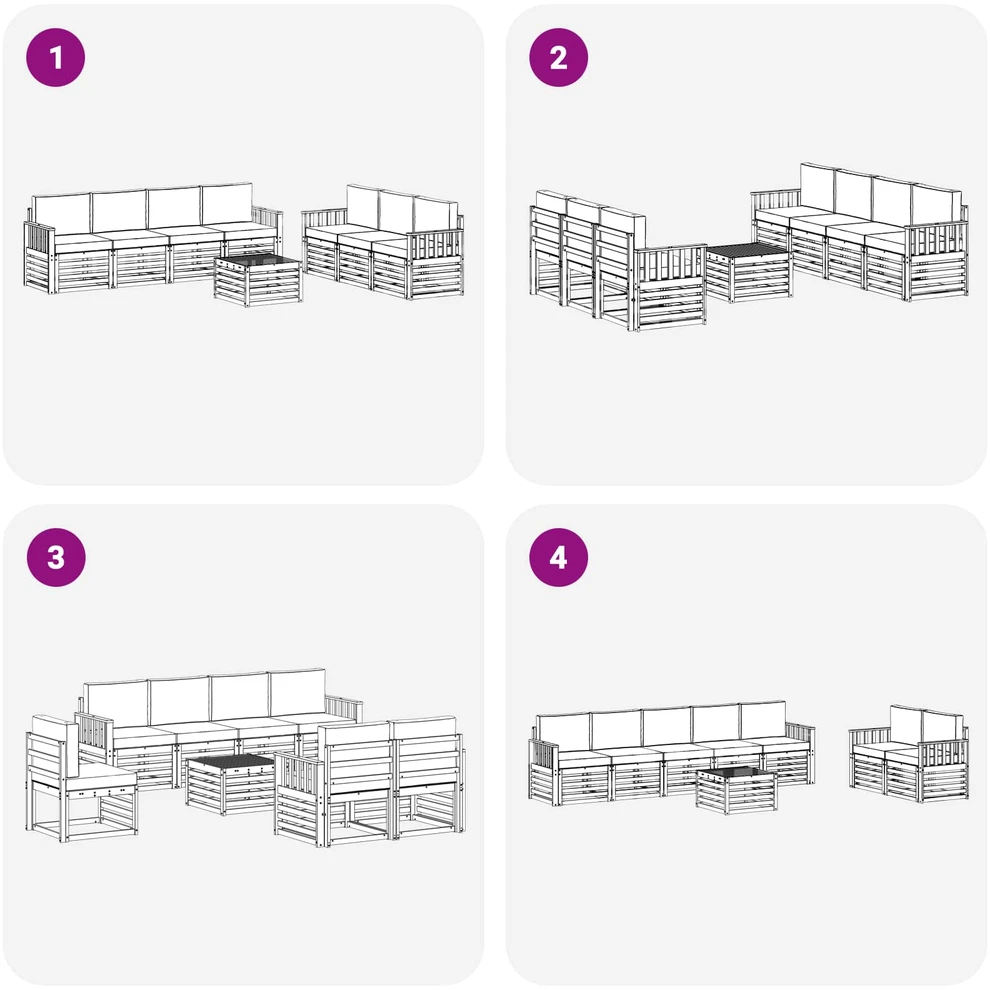 1

2

3

4