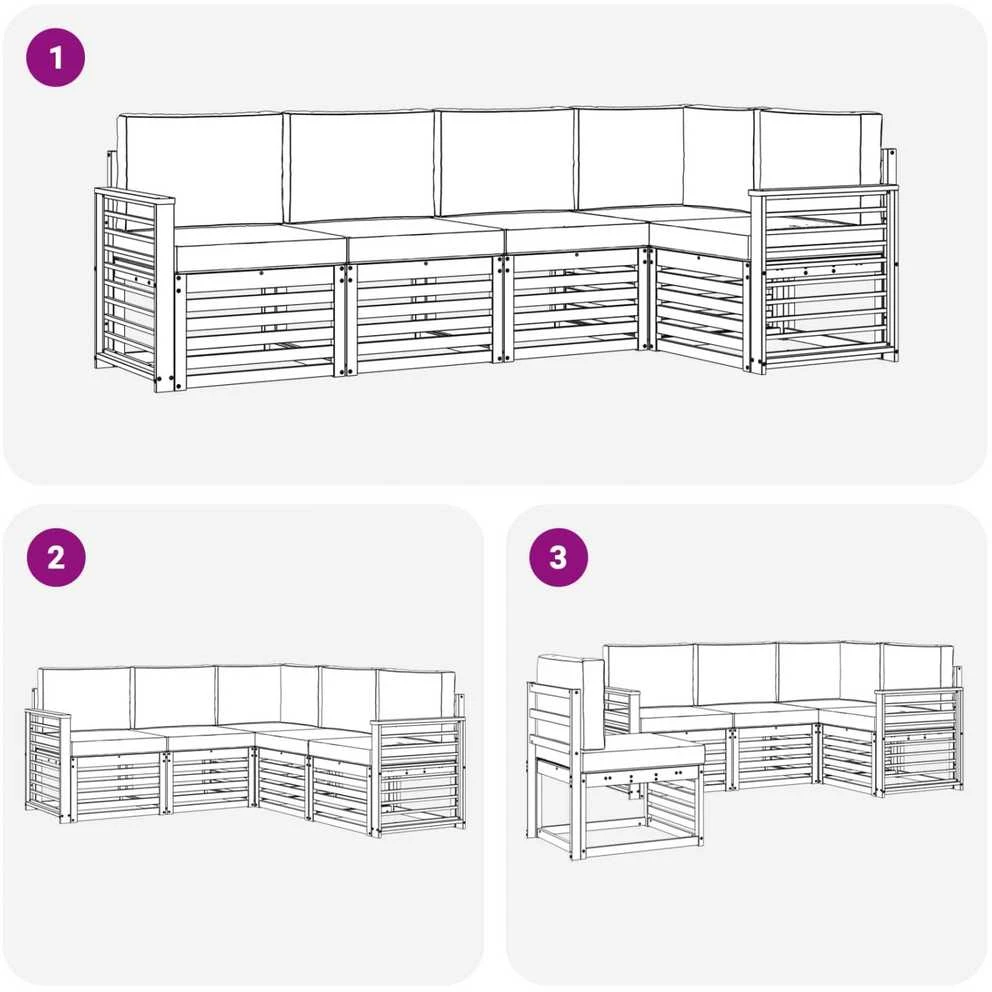 1

2

3