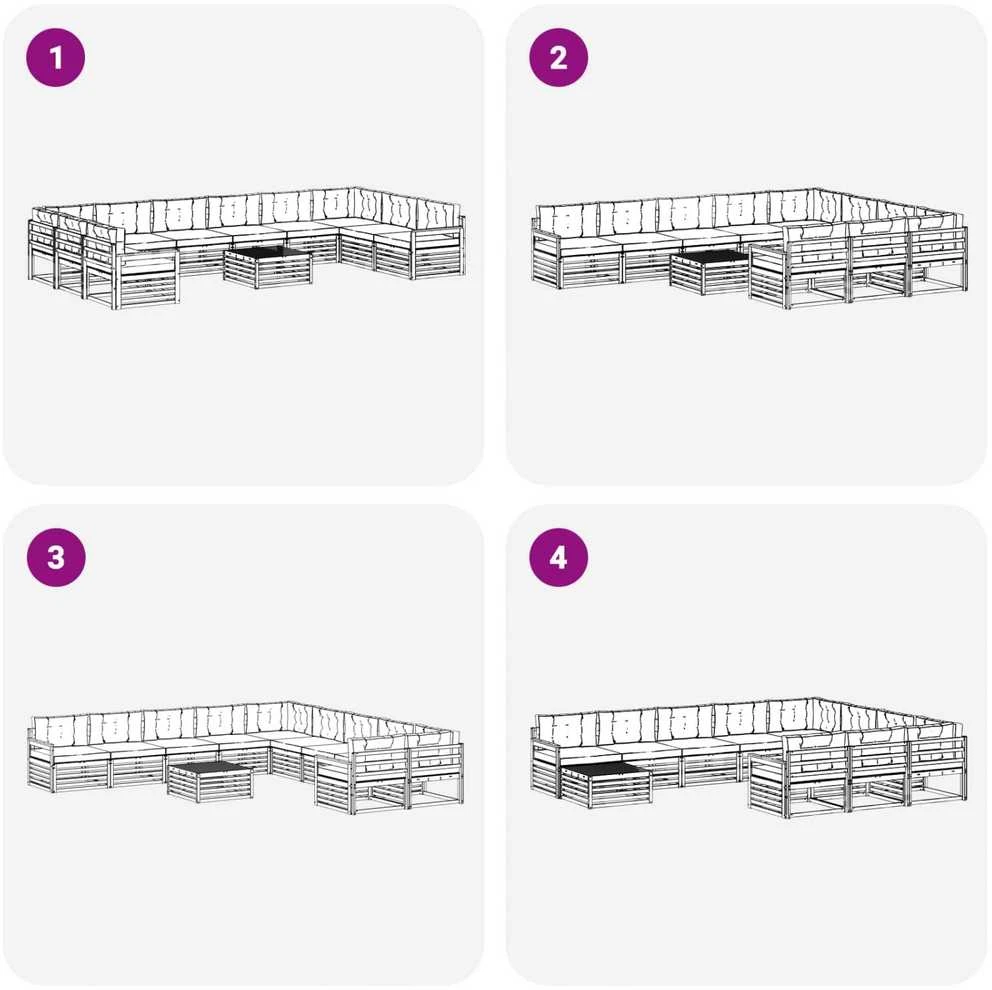 1

2

3

4