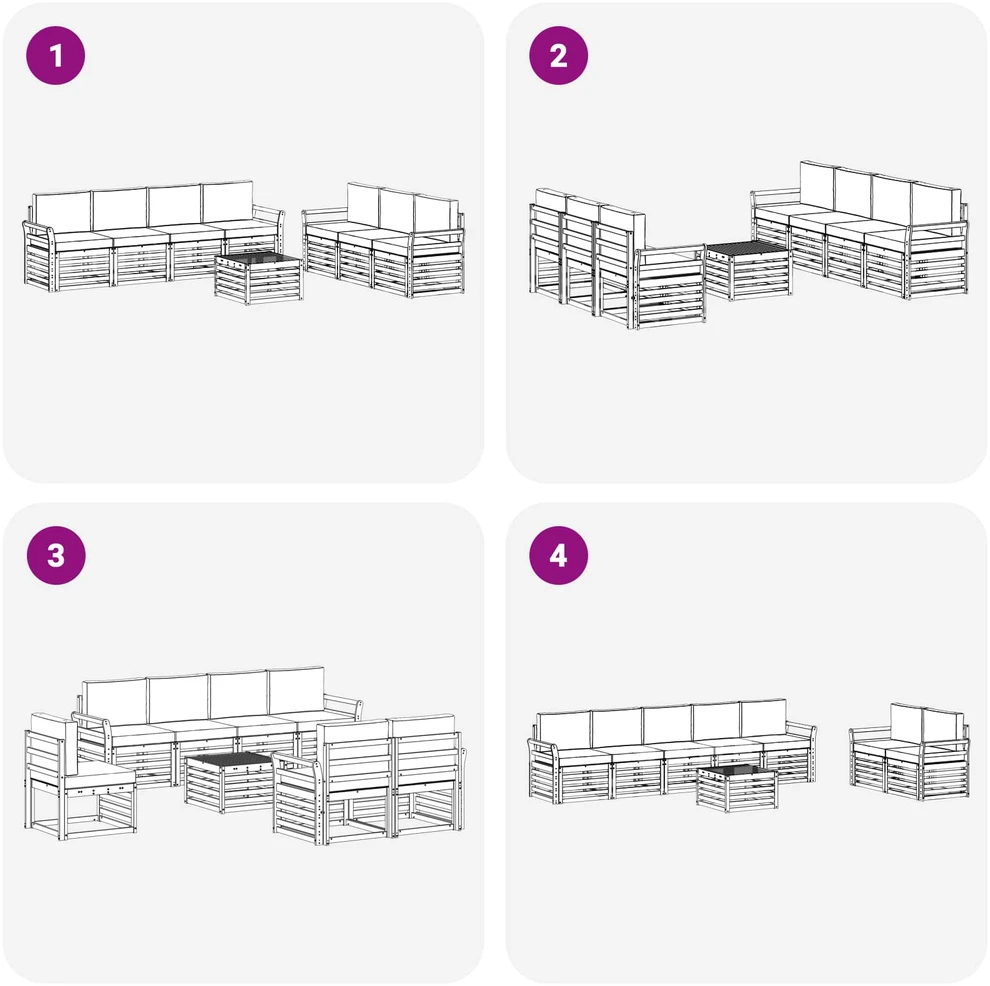 1

2

3

4