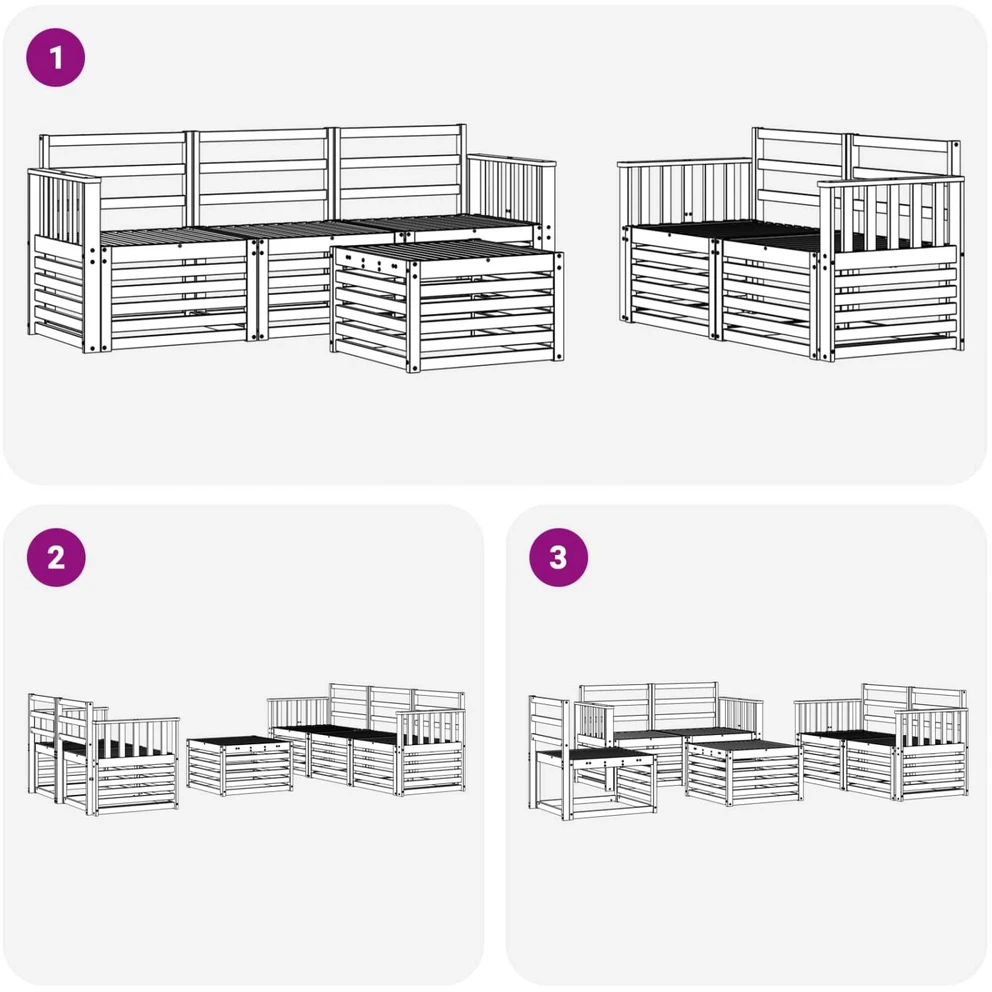 1

2

3