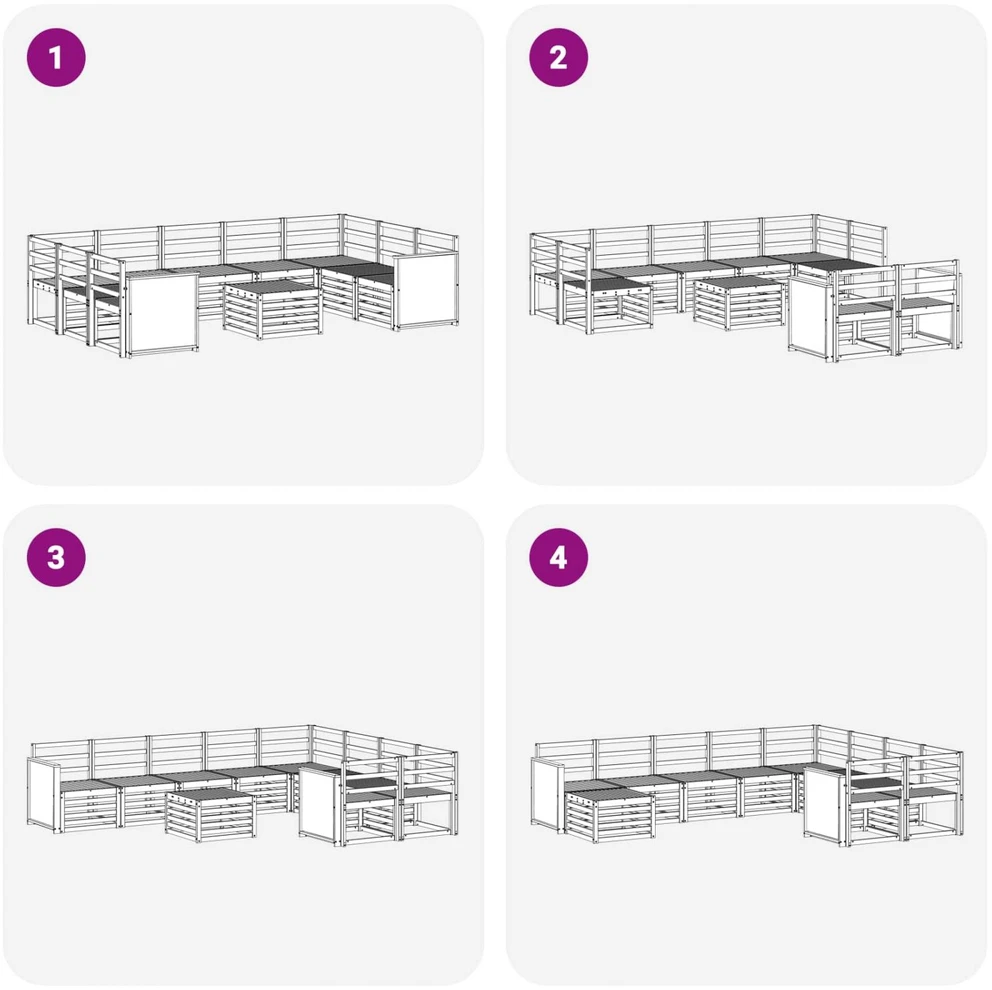 1

2

3

4