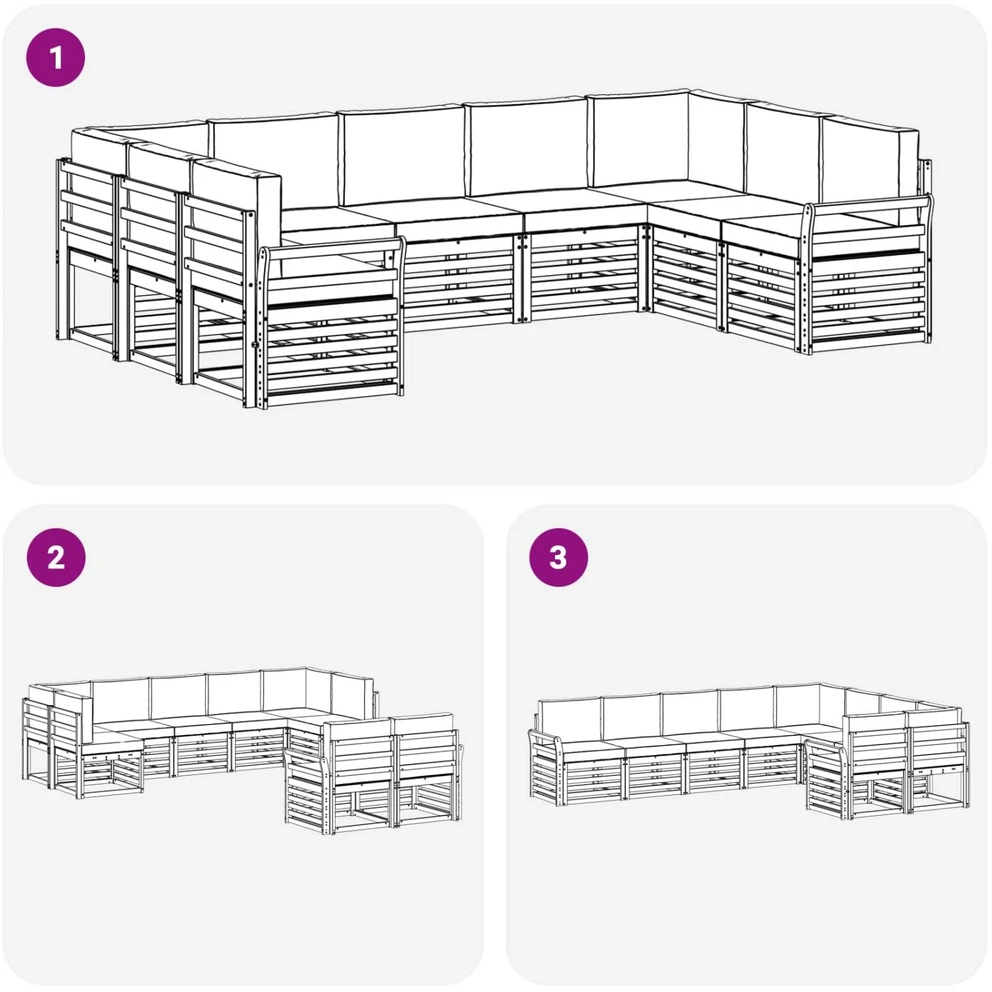 1

2

3