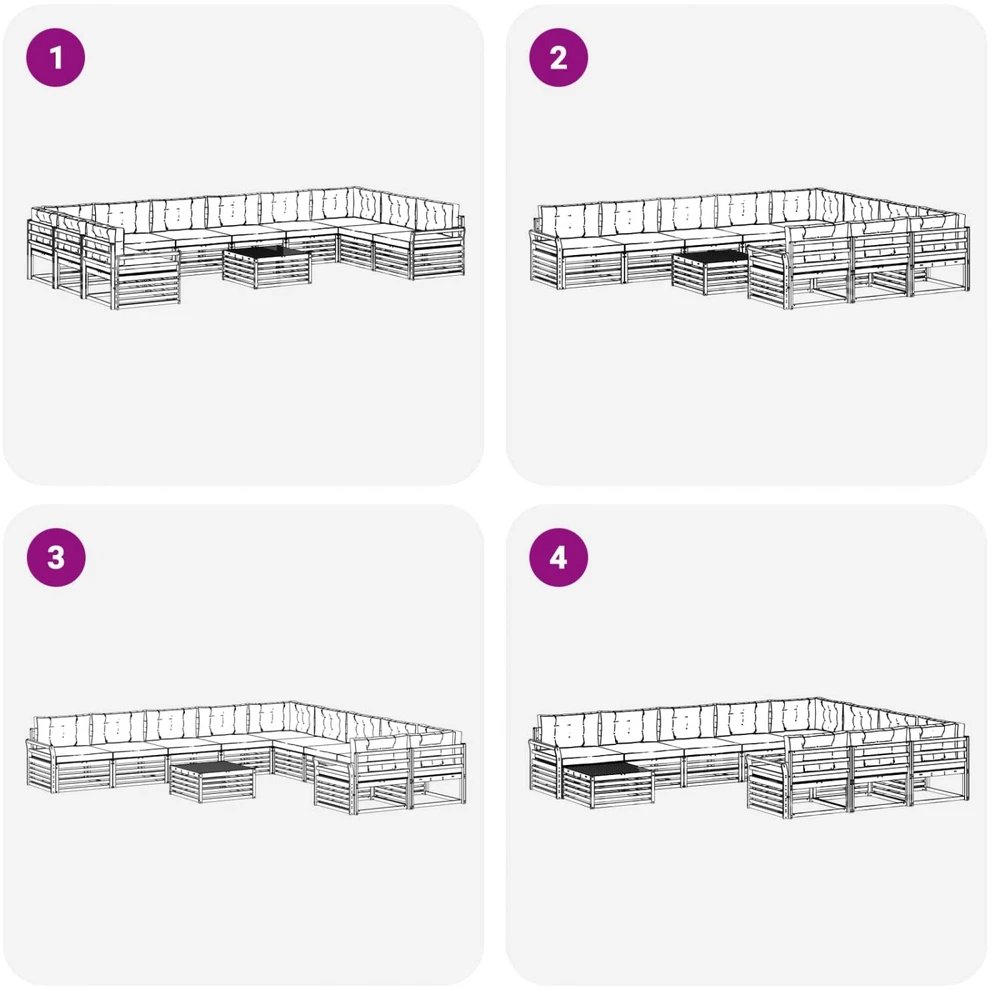 1

2

3

4