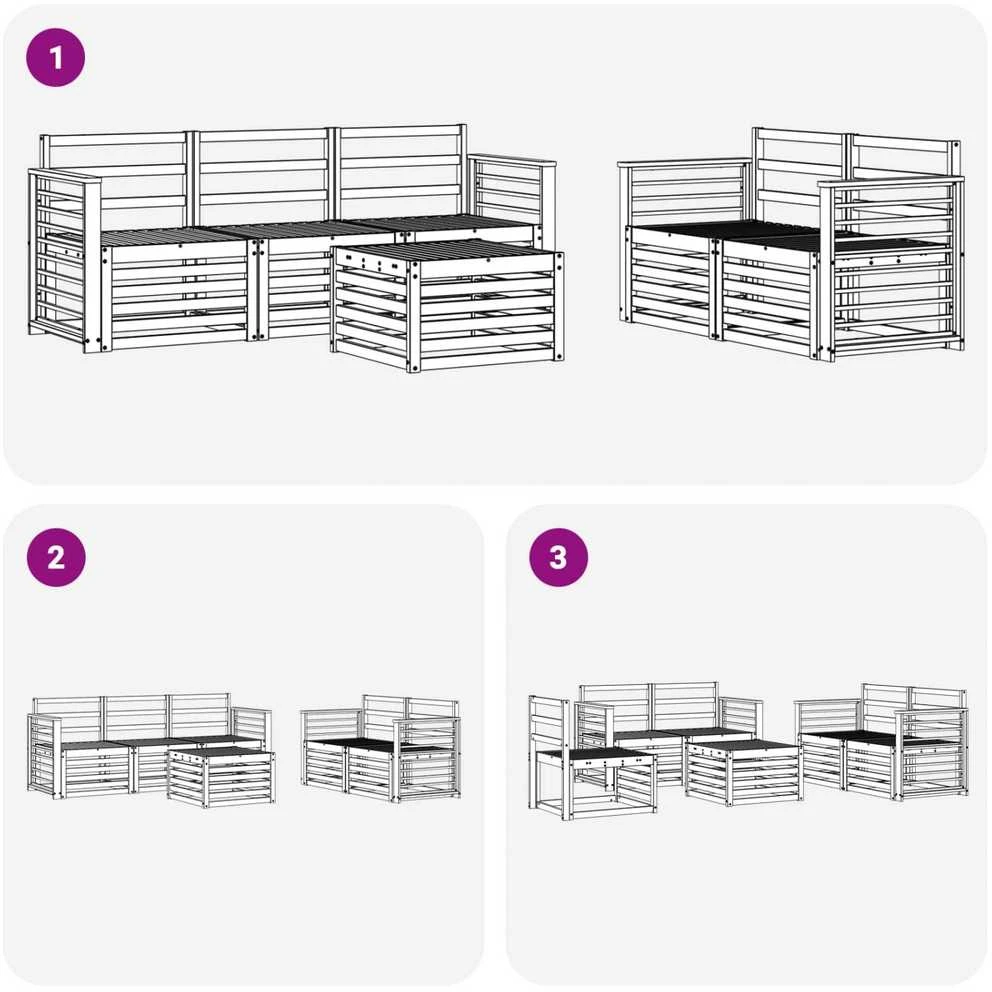 1

2

3