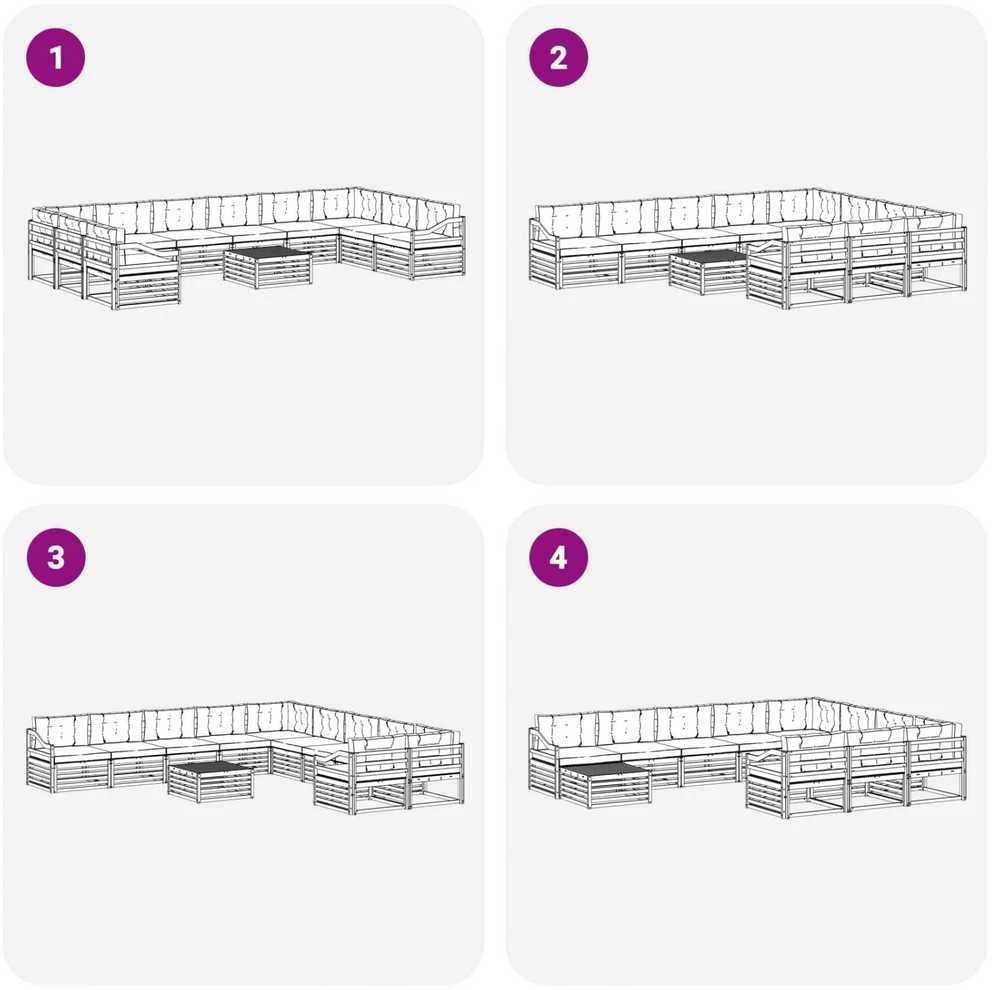 1

2

3

4