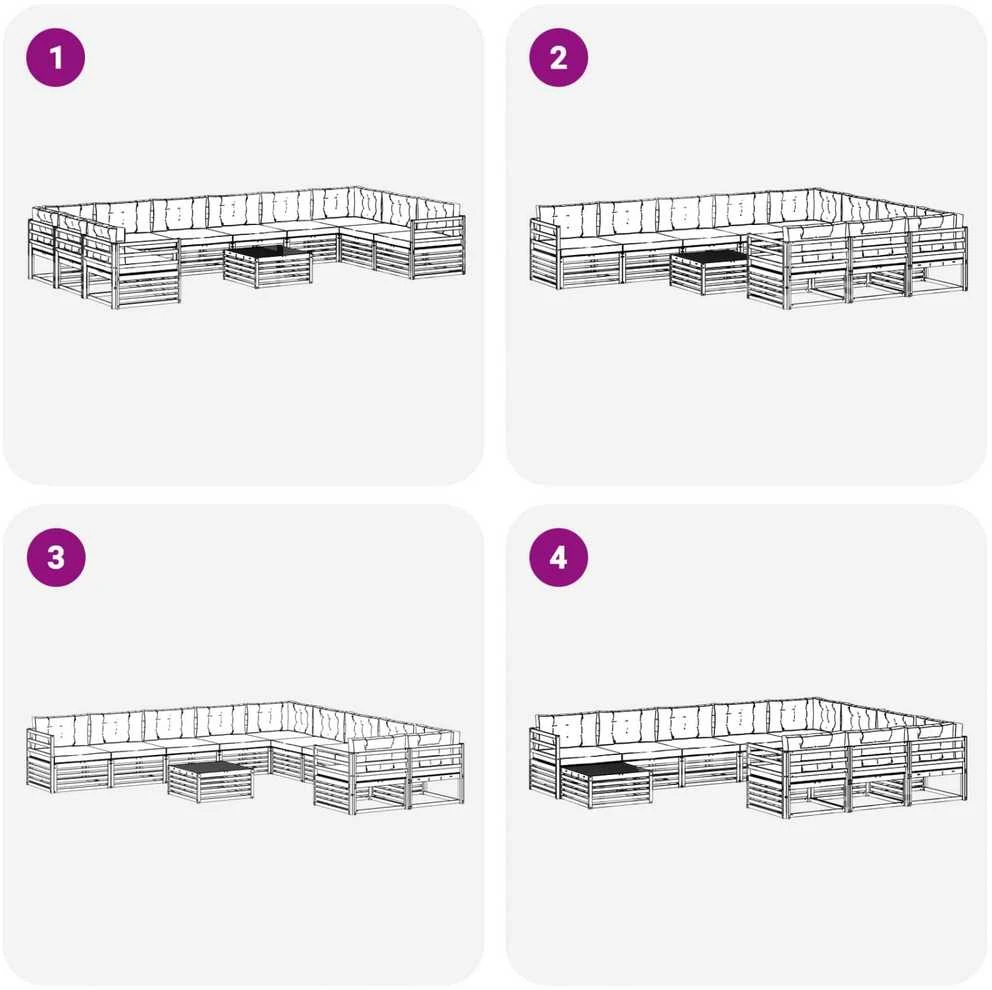 1

2

3

4