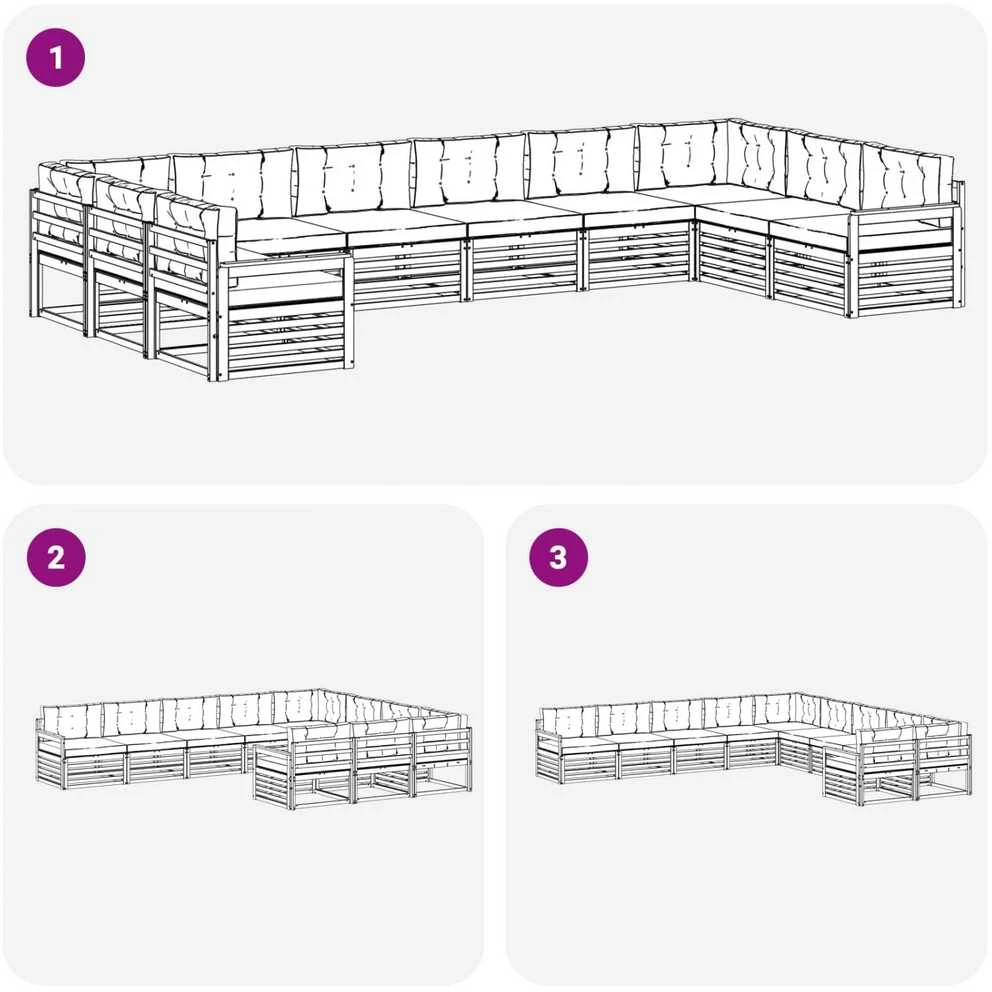 1

2

3