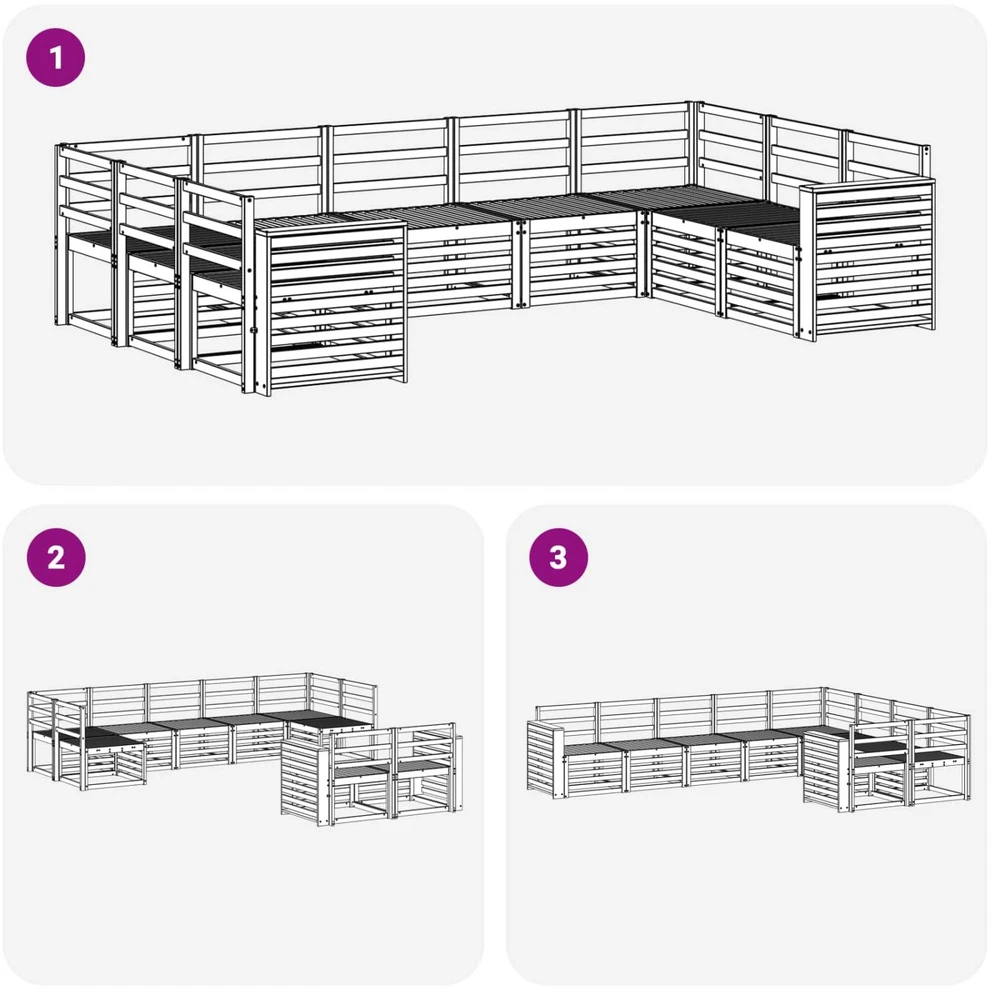 1

2

3