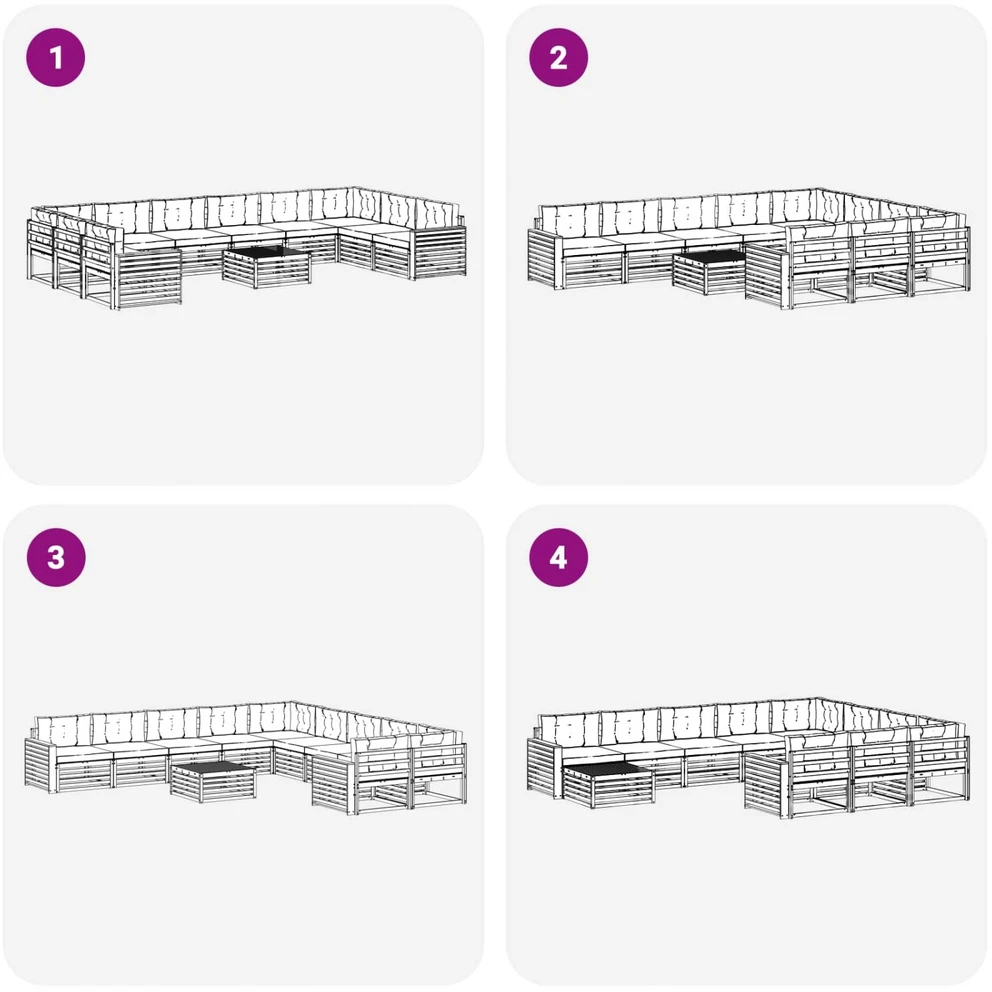 1

2

3

4