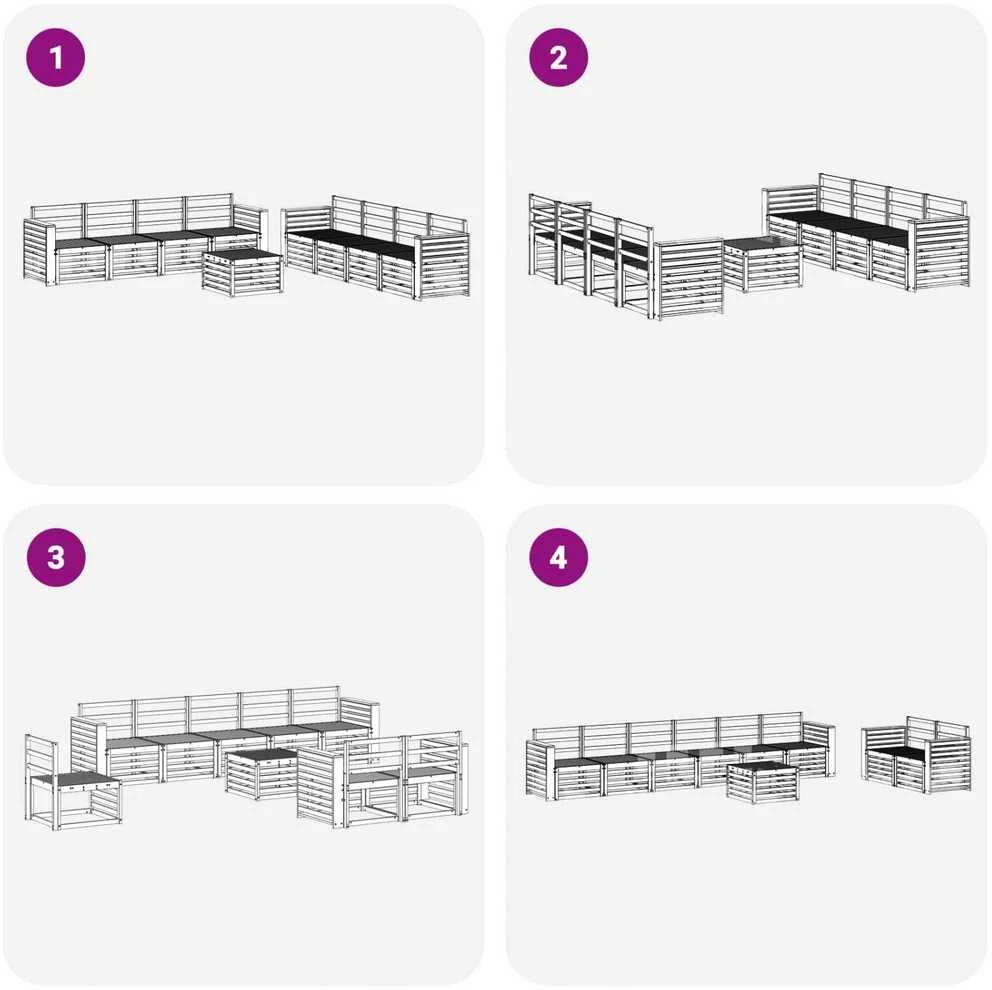 1

2

3

4