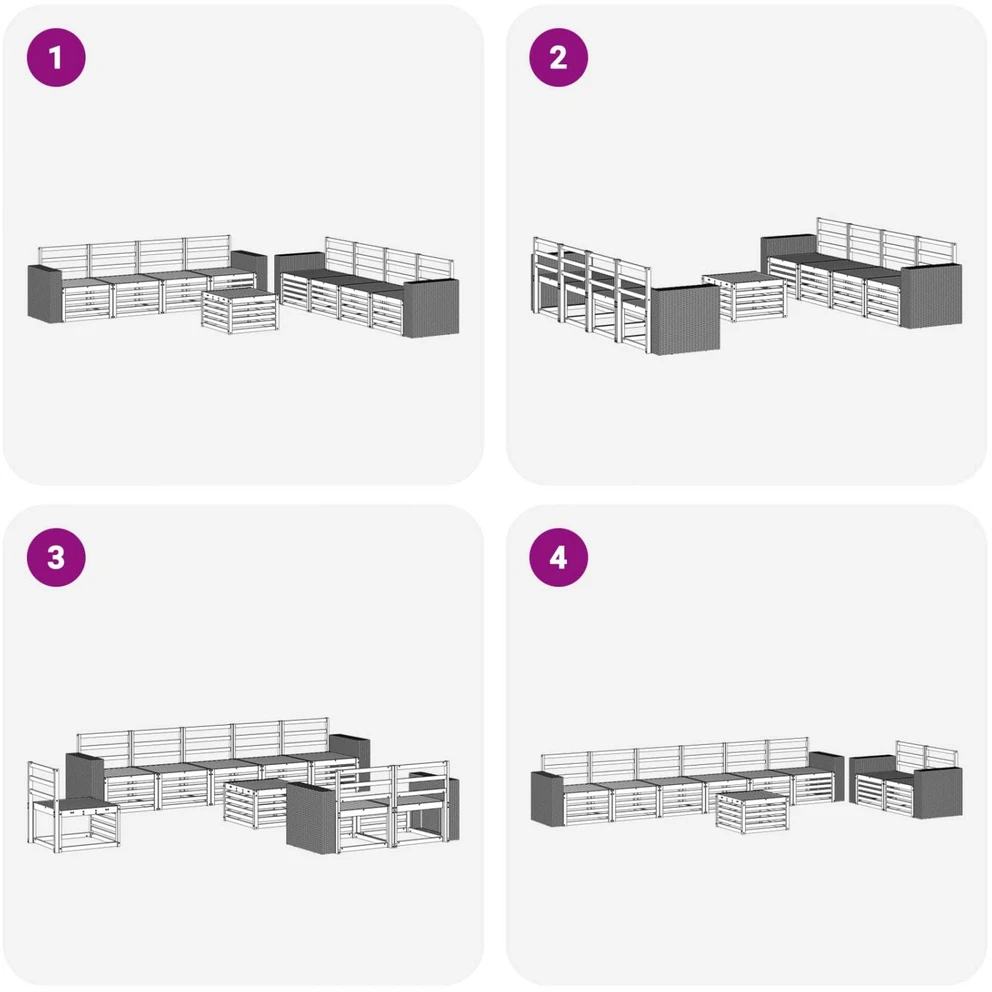 1

2

3

4