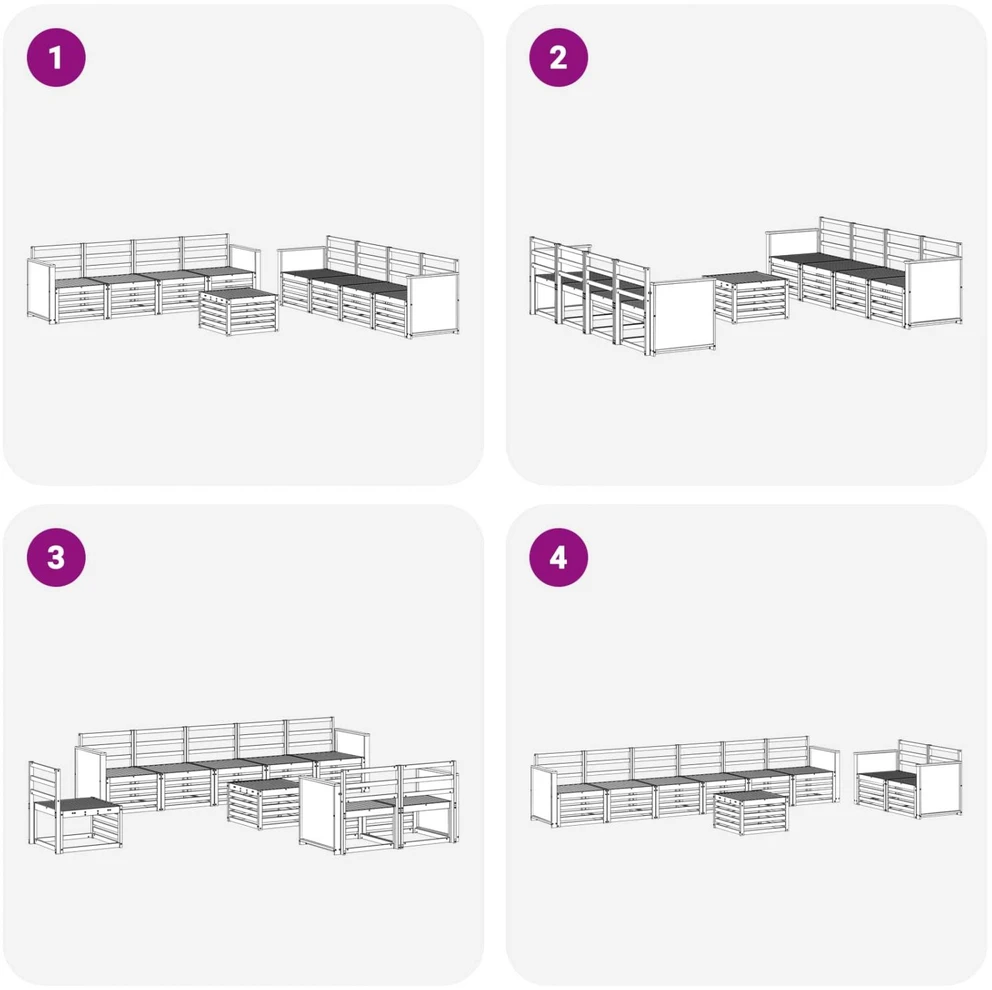 1

2

3

4