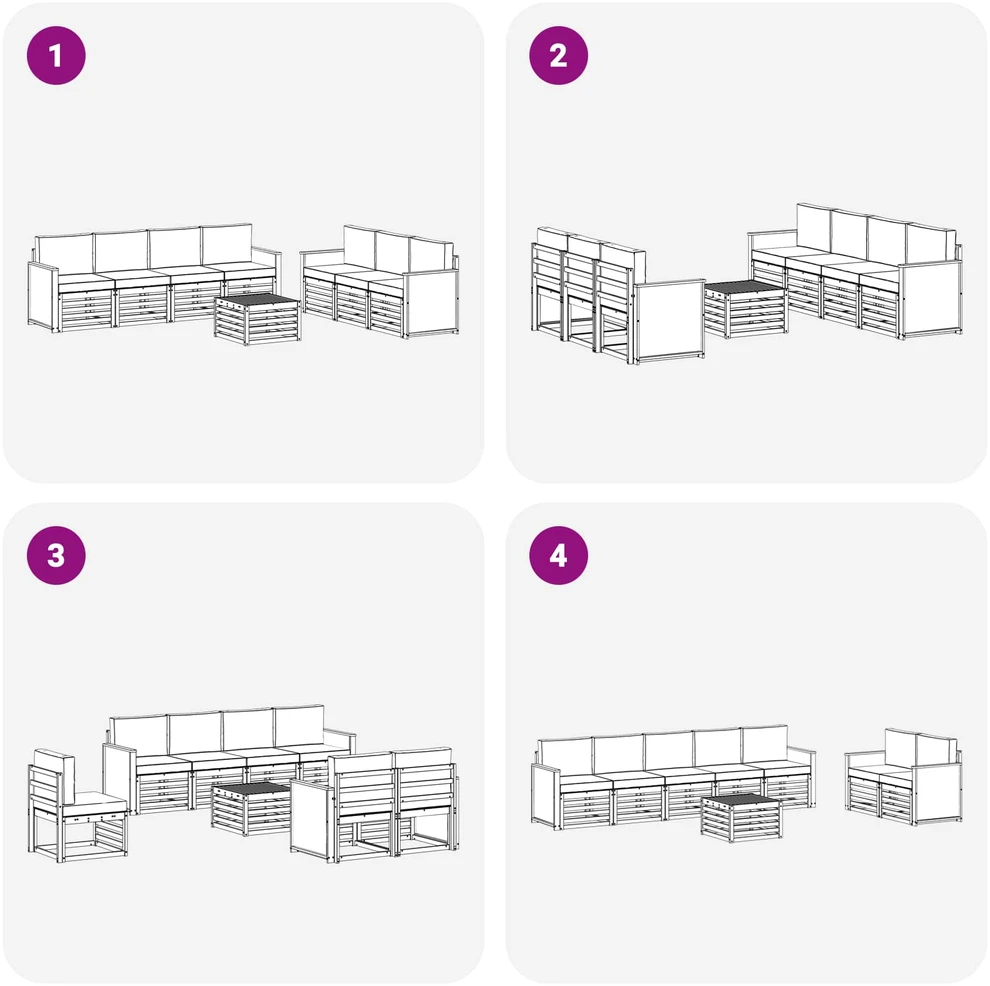 1

2

3

4