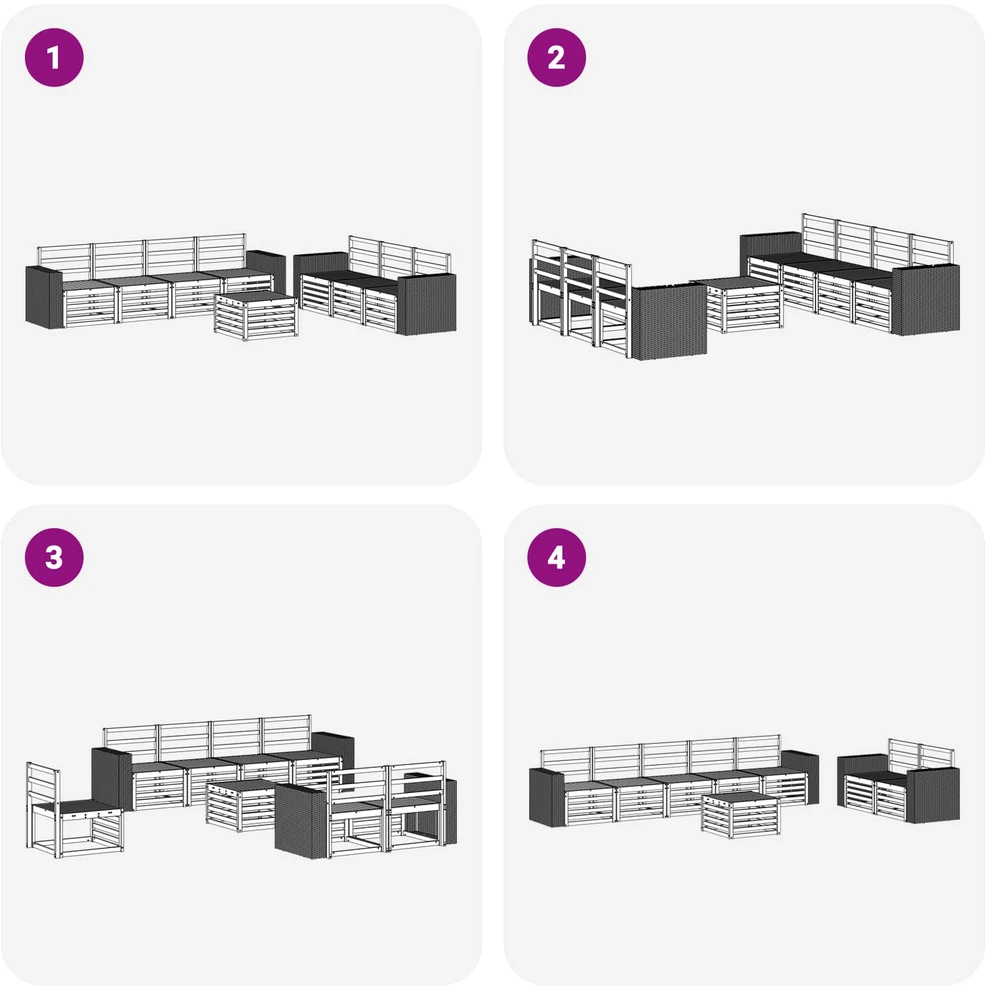 1

2

3

4