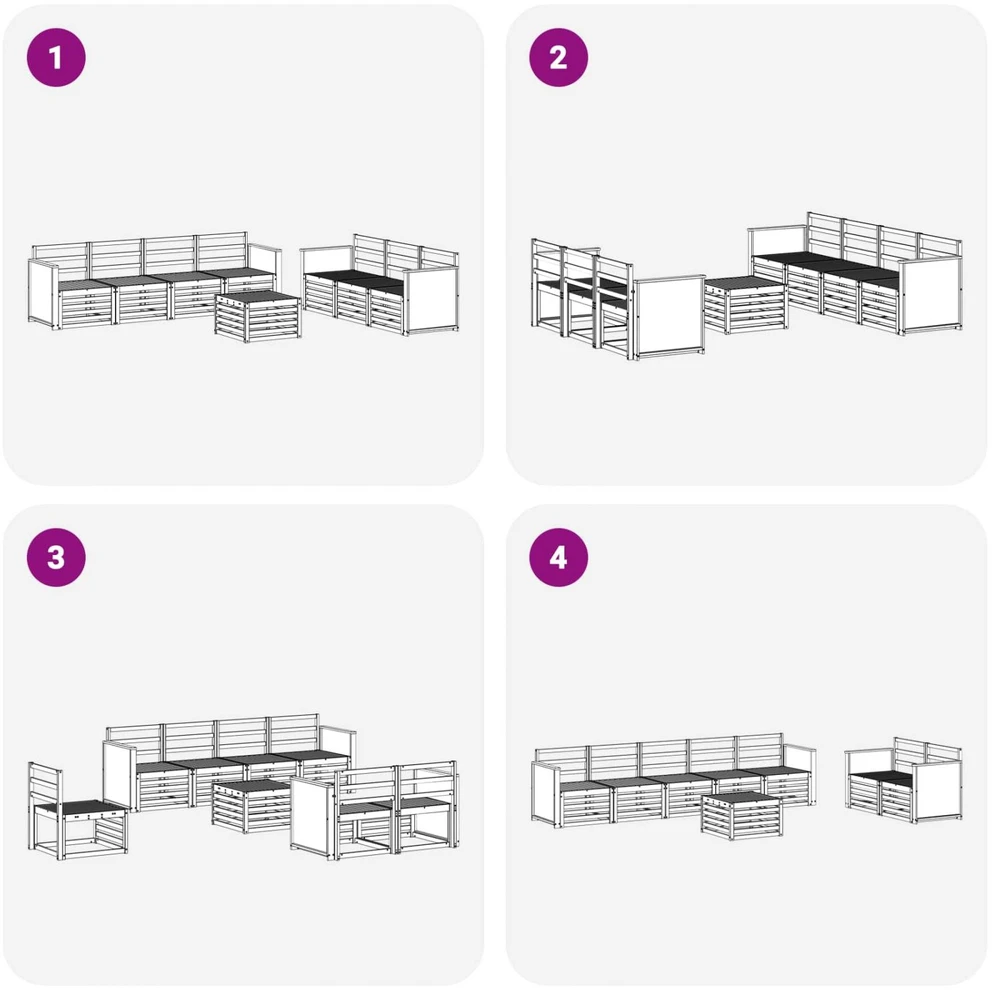 1

2

3

4