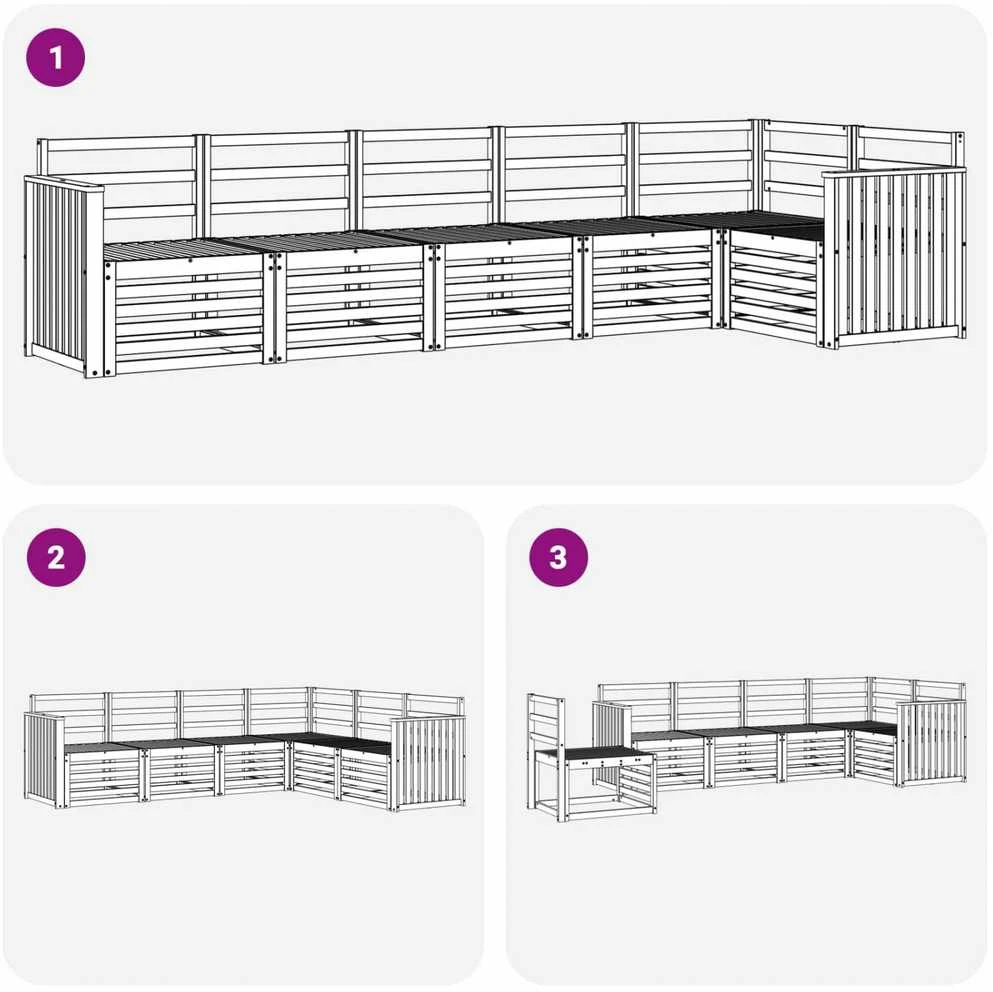 1

2

3