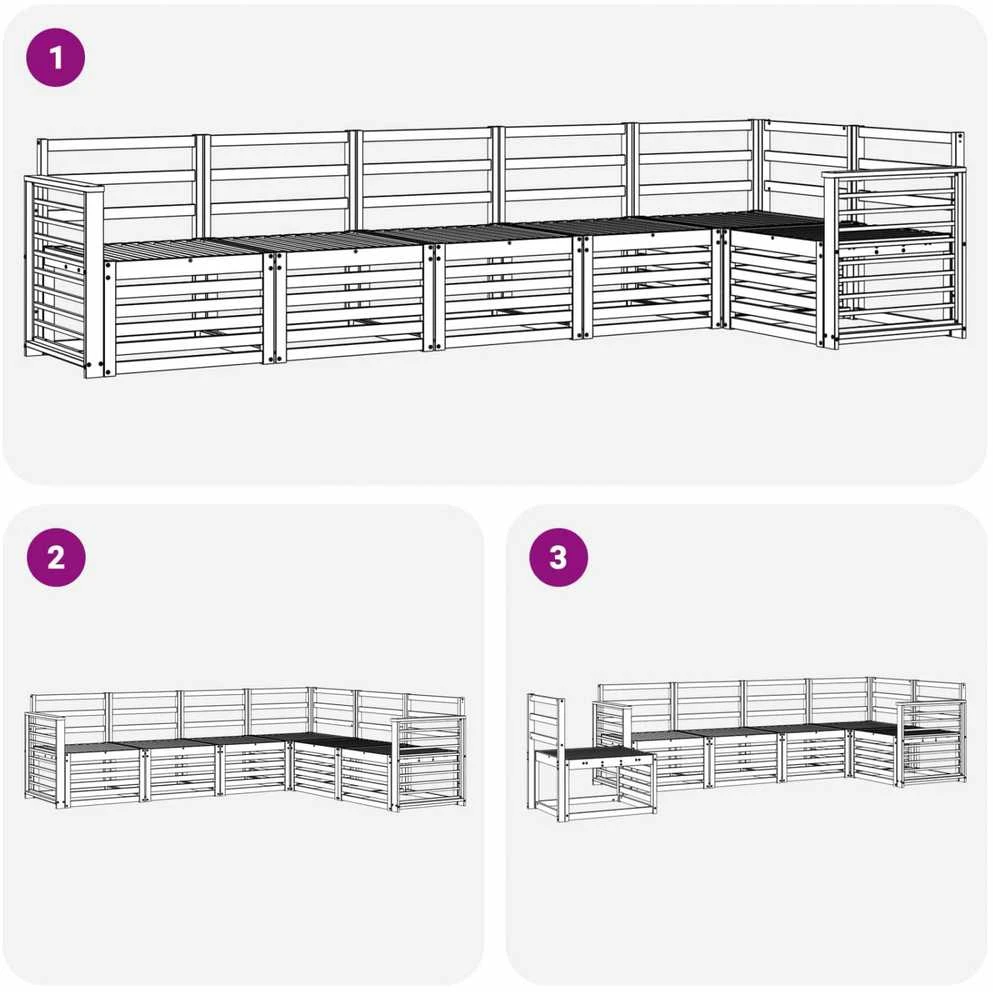 1

2

3