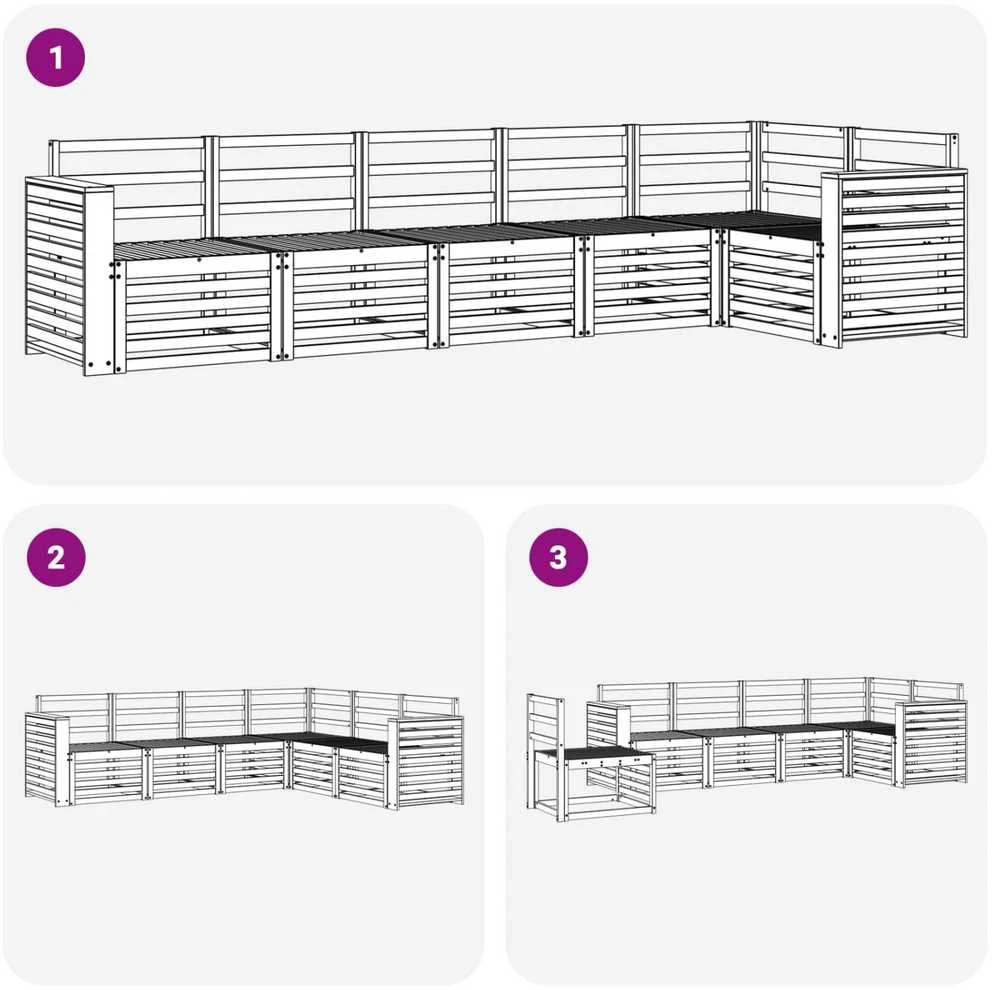 1

2

3