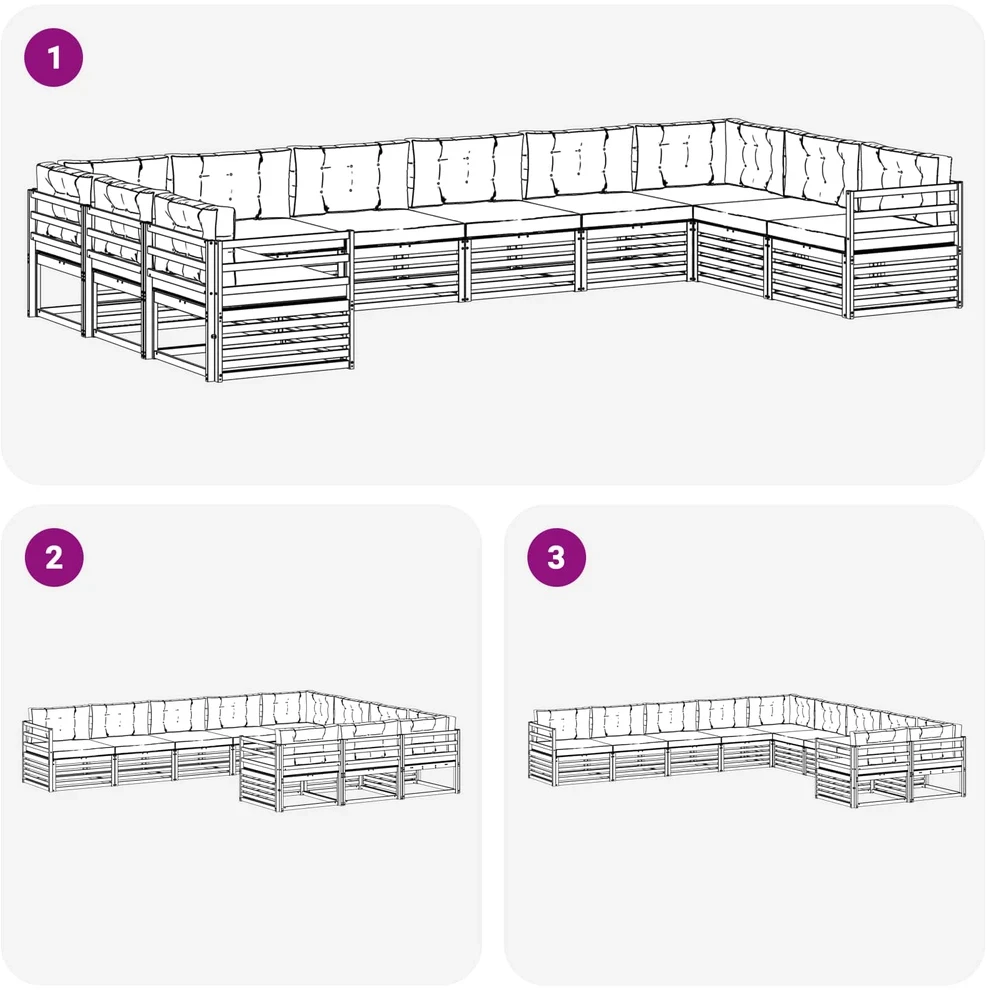 1

2

3