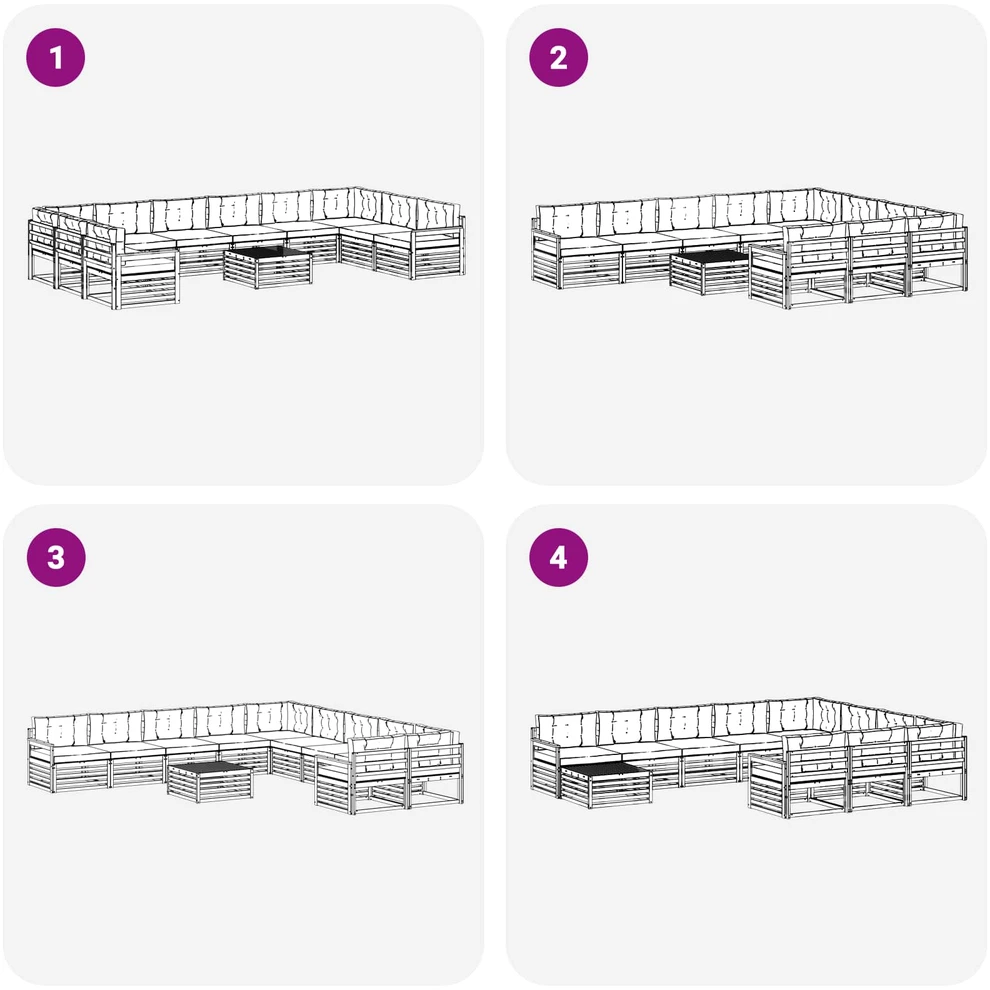 1

2

3

4