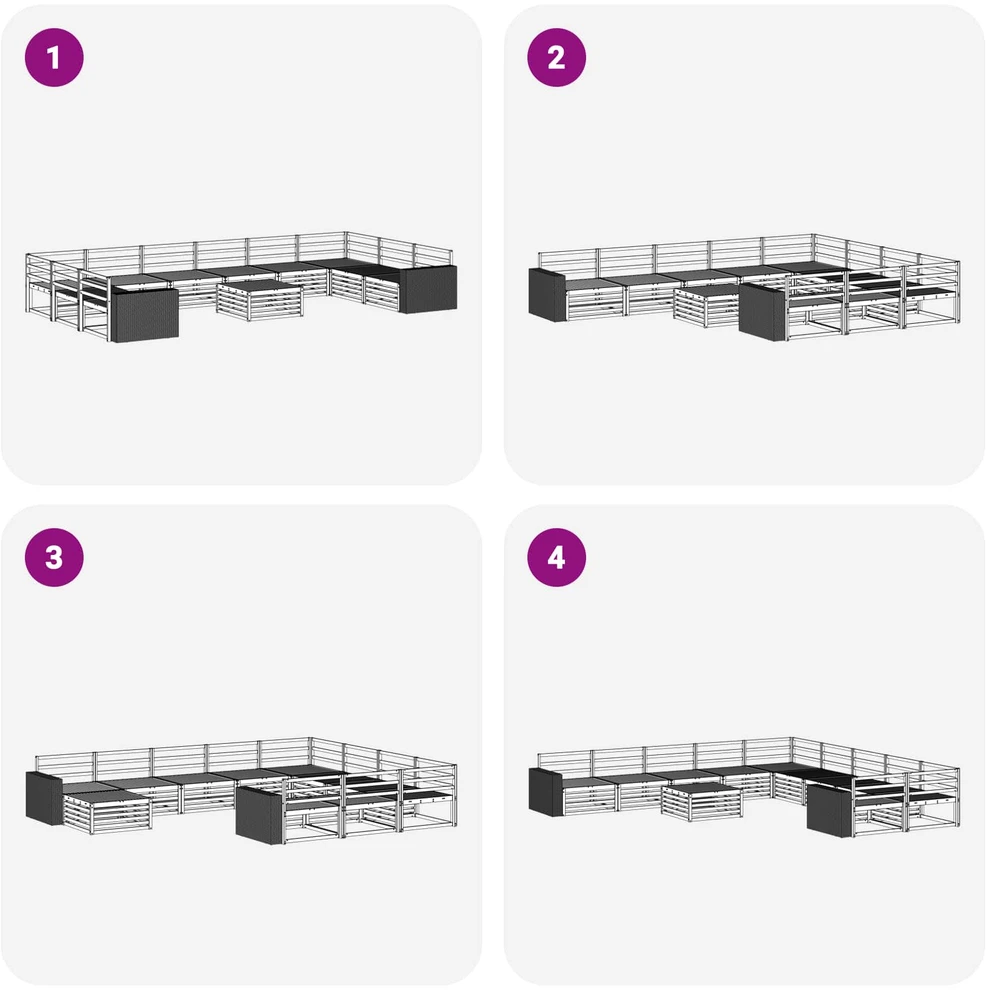 1

2

3

4